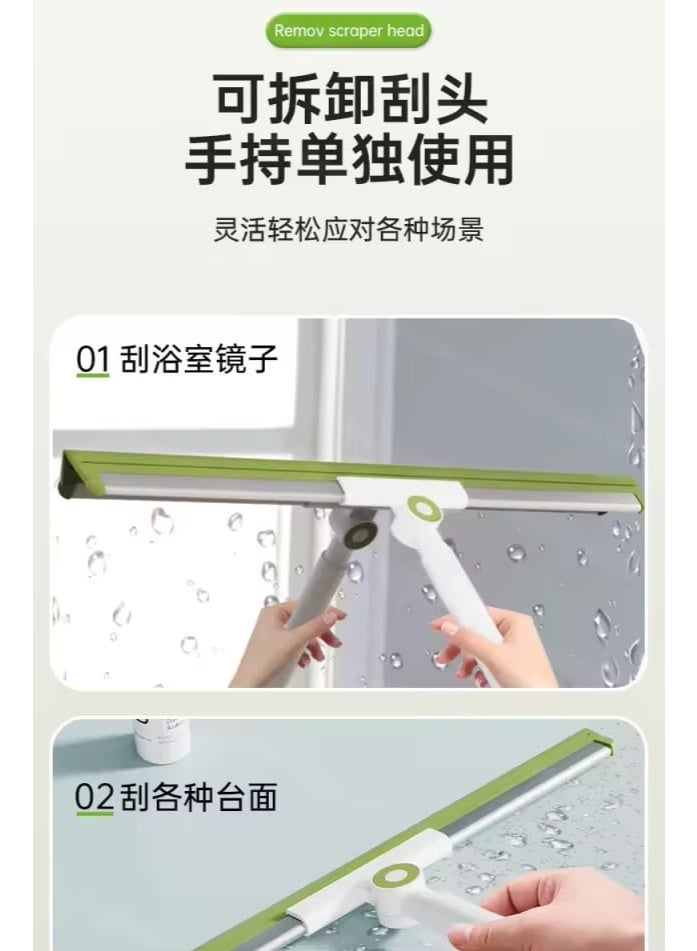 Remov scraper head

可拆卸刮头
手持单独使用

灵活轻松应对各种场景

01 刮浴室镜子

02 刮各种台面