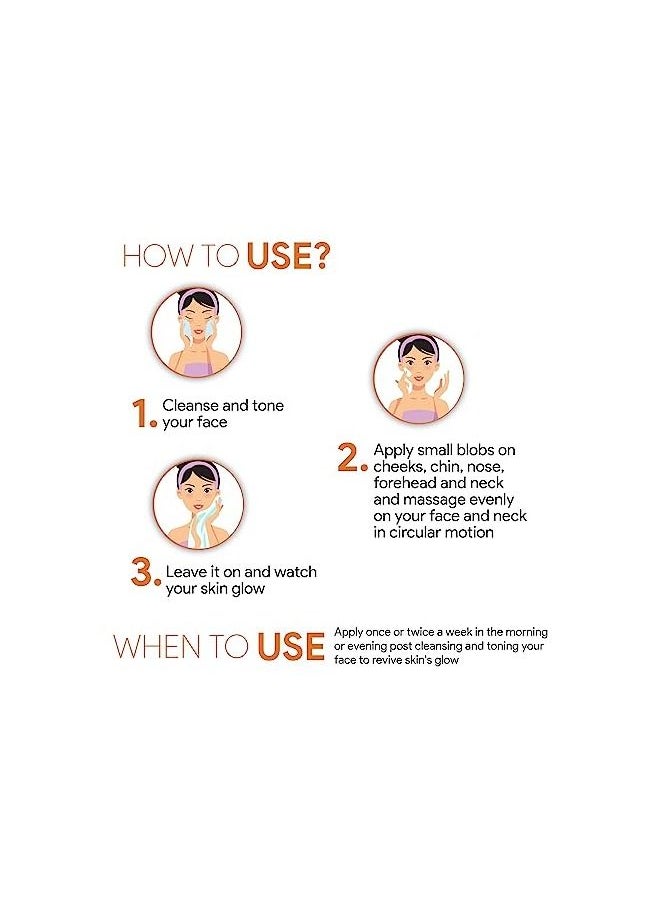 HOW TO USE?

1. Cleanse and tone your face

2. Apply small blobs on cheeks, chin, nose, forehead and neck and massage evenly on your face and neck in circular motion

3. Leave it on and watch your skin glow

WHEN TO USE

Apply once or twice a week in the morning or evening post cleansing and toning your face to revive skin's glow