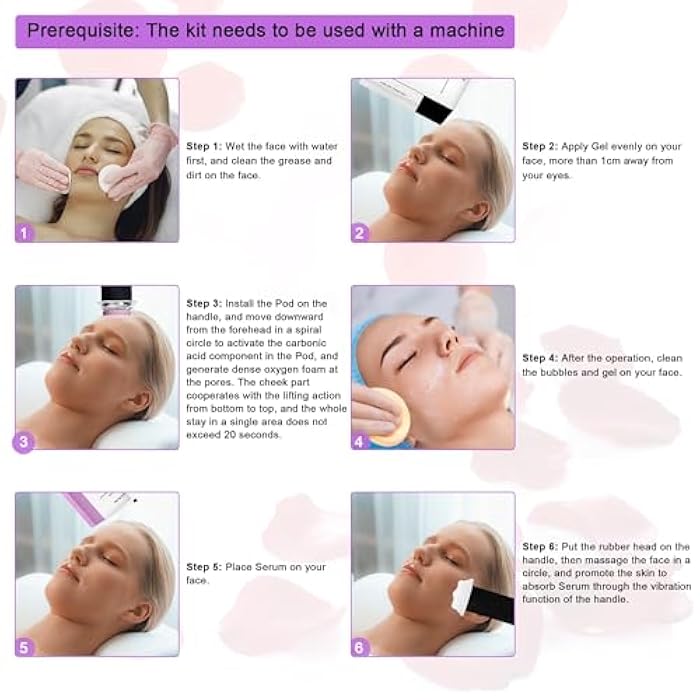 Prerequisite: The kit needs to be used with a machine

1

Step 1: Wet the face with water first, and clean the grease and dirt on the face.

2

Step 2: Apply Gel evenly on your face, more than 1cm away from your eyes.

3

Step 3: Install the Pod on the handle, and move downward from the forehead in a spiral circle to activate the carbonic acid component in the Pod, and generate dense oxygen foam at the pores. The cheek part cooperates with the lifting action from bottom to top, and the whole stay in a single area does not exceed 20 seconds.

4

Step 4: After the operation, clean the bubbles and gel on your face.

5

Step 5: Place Serum on your face.

6

Step 6: Put the rubber head on the handle, then massage the face in a circle, and promote the skin to absorb Serum through the vibration function of the handle.