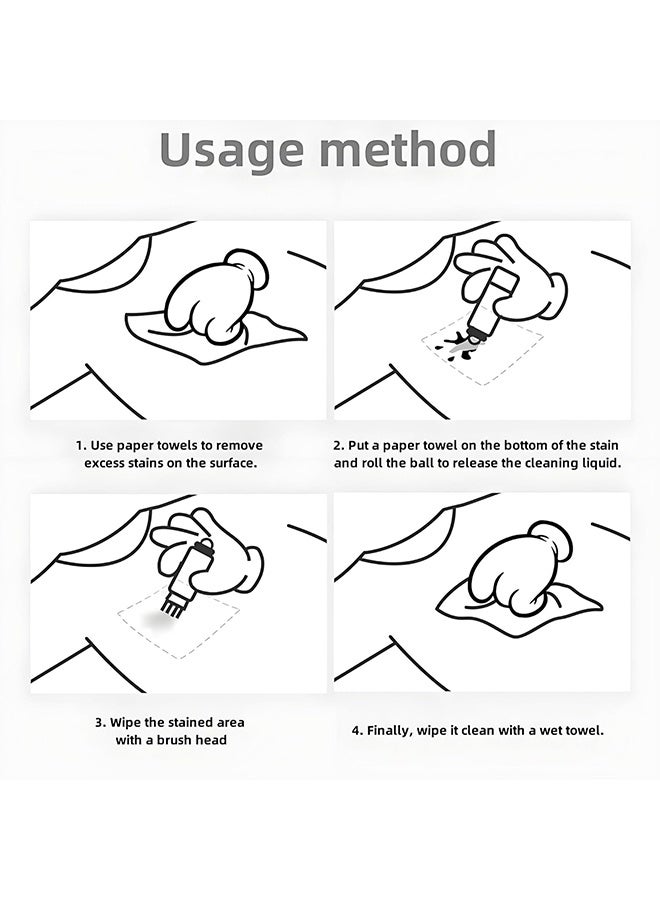 Usage method

1. Use paper towels to remove excess stains on the surface.

2. Put a paper towel on the bottom of the stain and roll the ball to release the cleaning liquid.

3. Wipe the stained area with a brush head

4. Finally, wipe it clean with a wet towel.