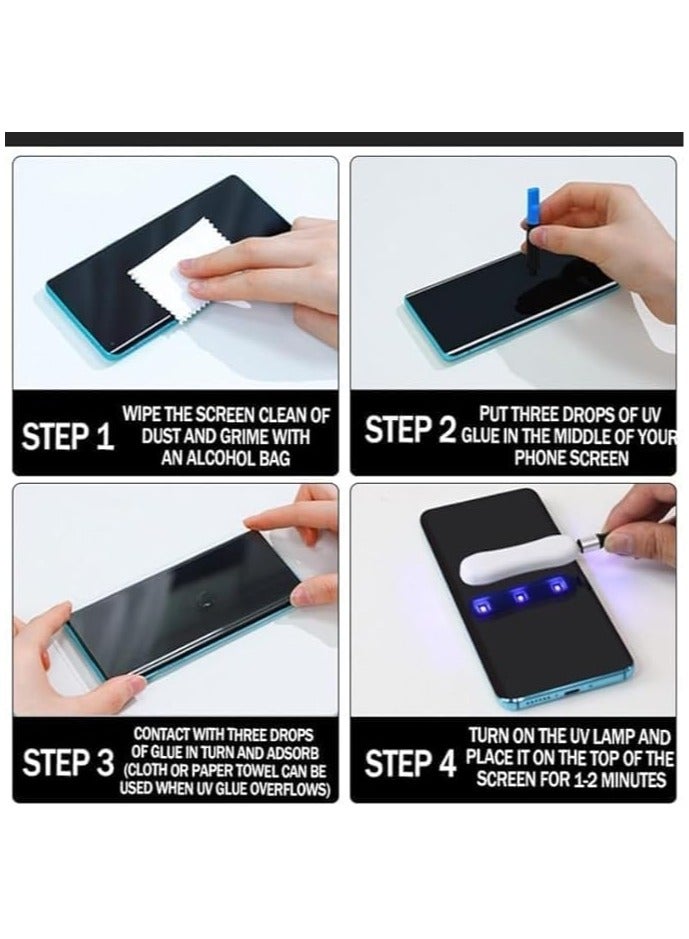 STEP 1 WIPE THE SCREEN CLEAN OF DUST AND GRIME WITH AN ALCOHOL BAG

STEP 2 PUT THREE DROPS OF UV GLUE IN THE MIDDLE OF YOUR PHONE SCREEN

STEP 3 CONTACT WITH THREE DROPS OF GLUE IN TURN AND ADSORB (CLOTH OR PAPER TOWEL CAN BE USED WHEN UV GLUE OVERFLOWS)

STEP 4 TURN ON THE UV LAMP AND PLACE IT ON THE TOP OF THE SCREEN FOR 1-2 MINUTES