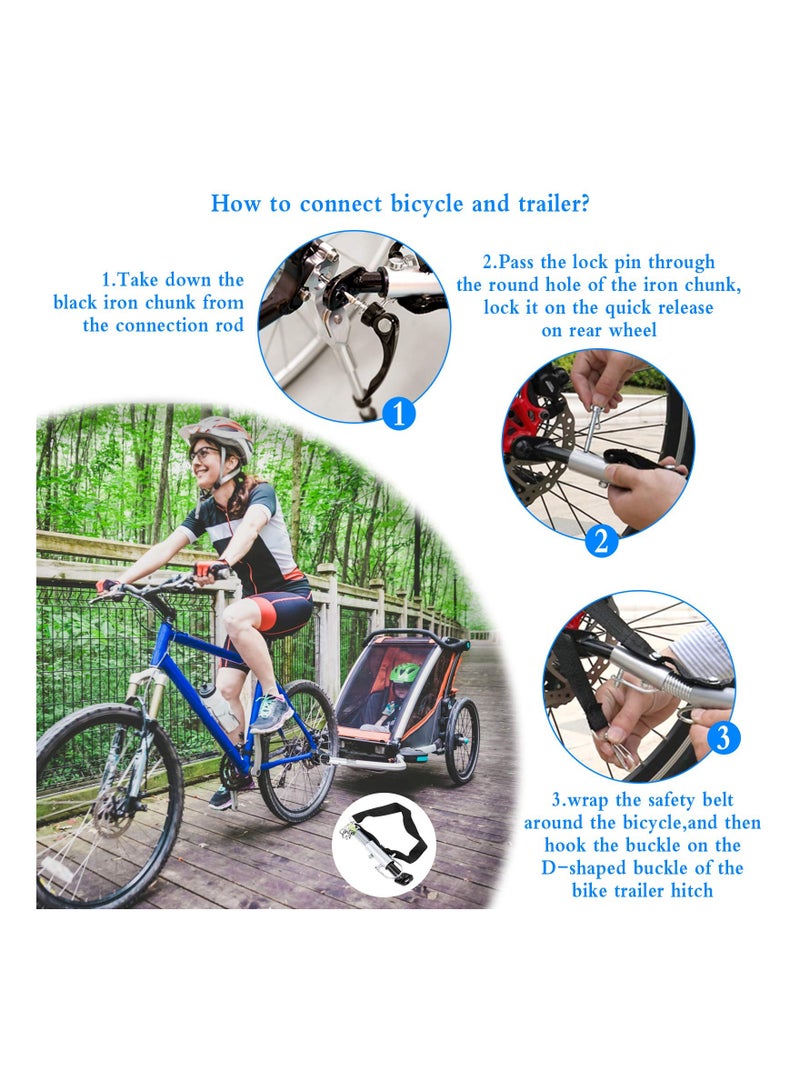 How to connect bicycle and trailer?

1.Take down the black iron chunk from the connection rod

1

2.Pass the lock pin through the round hole of the iron chunk, lock it on the quick release on rear wheel

2

3

3.wrap the safety belt around the bicycle,and then hook the buckle on the D-shaped buckle of the bike trailer hitch