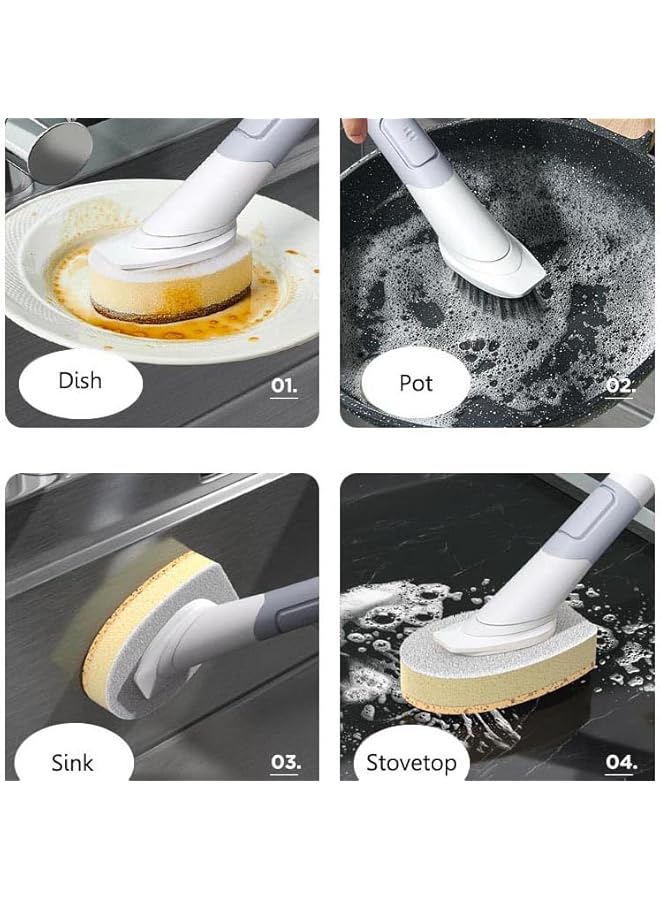 Dish
01.

Pot
02.

Sink
03.

Stovetop
04.