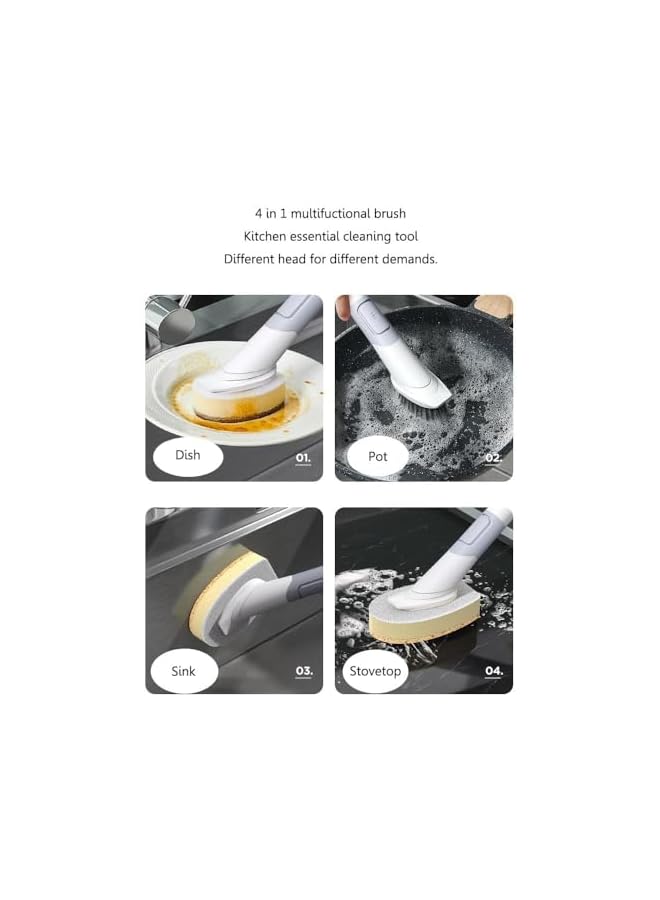 4 in 1 multifuctional brush
Kitchen essential cleaning tool
Different head for different demands.

Dish
01.

Pot
02.

Sink
03.

Stovetop
04.