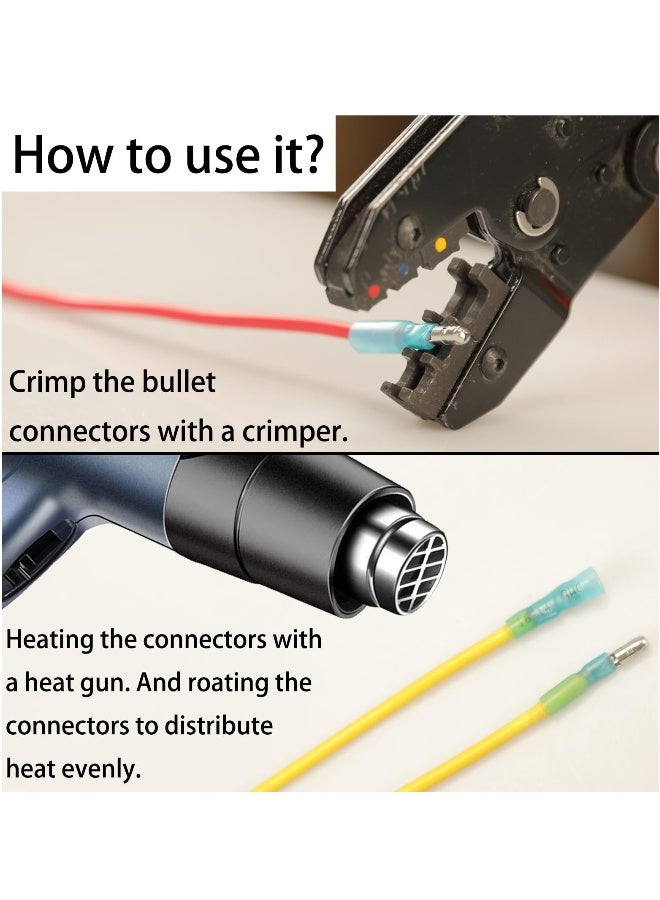 How to use it?

Crimp the bullet connectors with a crimper.

Heating the connectors with a heat gun. And roating the connectors to distribute heat evenly.