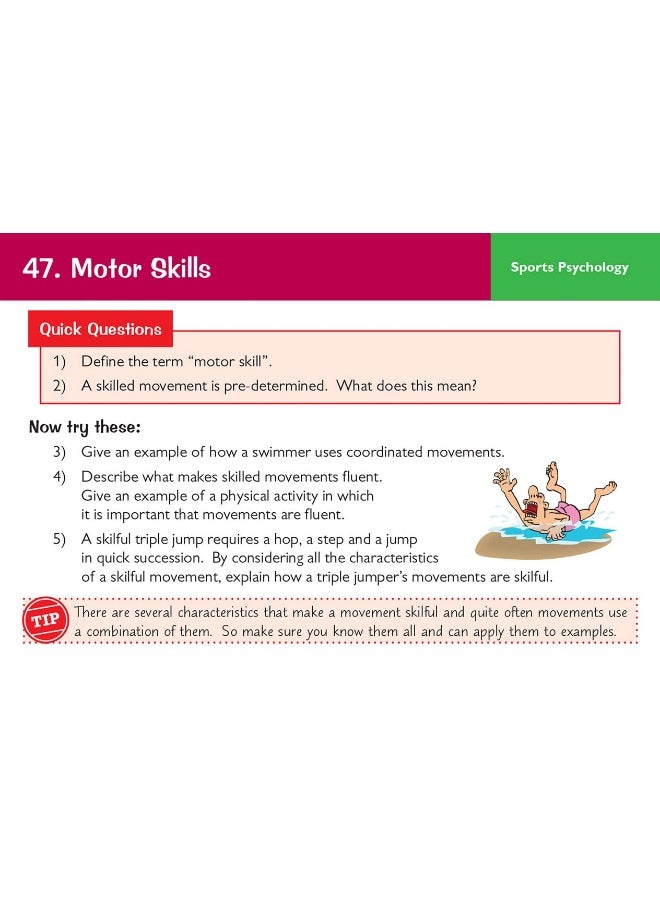 47. Motor Skills

Sports Psychology

Quick Questions

1) Define the term "motor skill".

2) A skilled movement is pre-determined. What does this mean?

Now try these:

3) Give an example of how a swimmer uses coordinated movements.

4) Describe what makes skilled movements fluent. Give an example of a physical activity in which it is important that movements are fluent.

5) A skilful triple jump requires a hop, a step and a jump in quick succession. By considering all the characteristics of a skilful movement, explain how a triple jumper's movements are skilful.

TIP

There are several characteristics that make a movement skilful and quite often movements use a combination of them. So make sure you know them all and can apply them to examples.