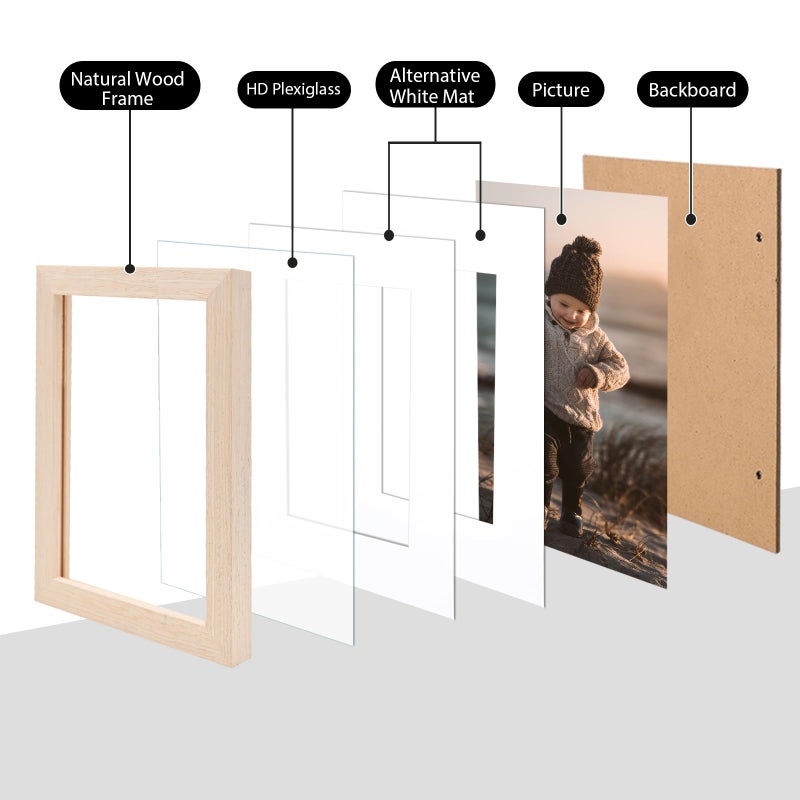 Natural Wood Frame

HD Plexiglass

Alternative White Mat

Picture

Backboard