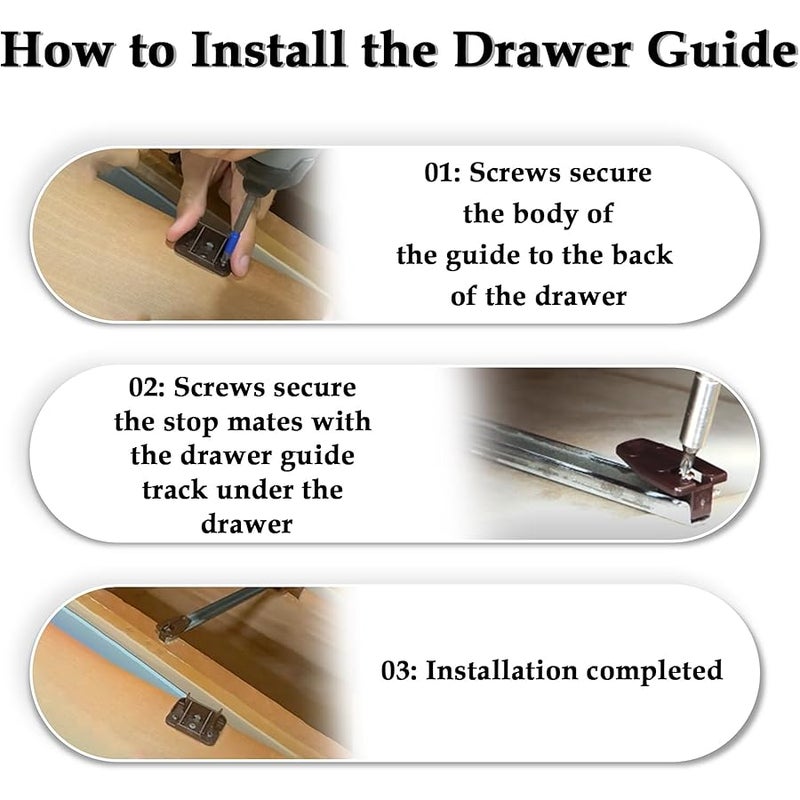 How to Install the Drawer Guide

01: Screws secure the body of the guide to the back of the drawer

02: Screws secure the stop mates with the drawer guide track under the drawer

03: Installation completed