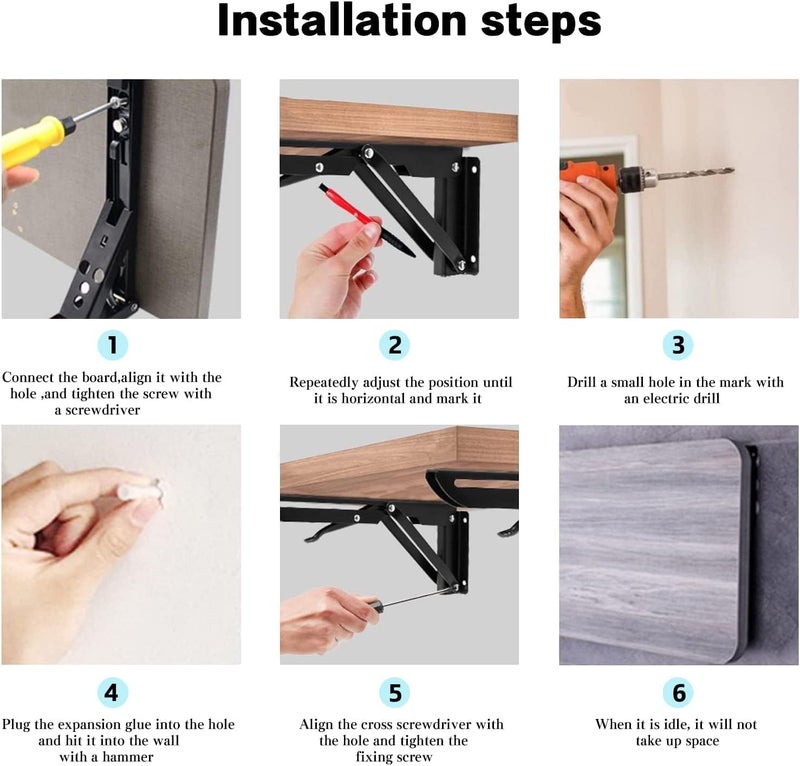 Installation steps

1

Connect the board,align it with the hole ,and tighten the screw with a screwdriver

2

Repeatedly adjust the position until it is horizontal and mark it

3

Drill a small hole in the mark with an electric drill

4

Plug the expansion glue into the hole and hit it into the wall with a hammer

5

Align the cross screwdriver with the hole and tighten the fixing screw

6

When it is idle, it will not take up space