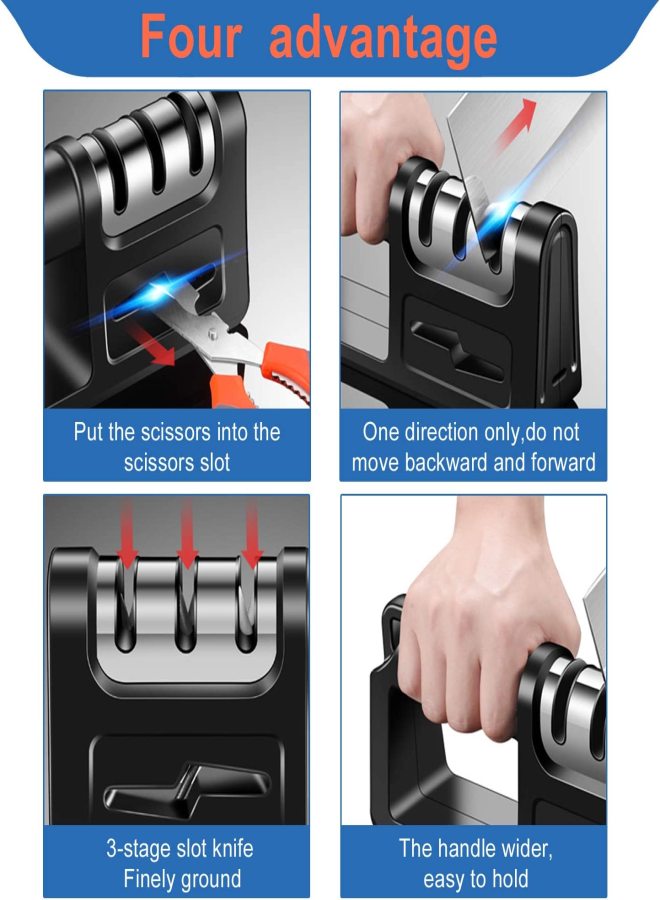 Four advantage

Put the scissors into the scissors slot

One direction only,do not move backward and forward

3-stage slot knife Finely ground

The handle wider, easy to hold