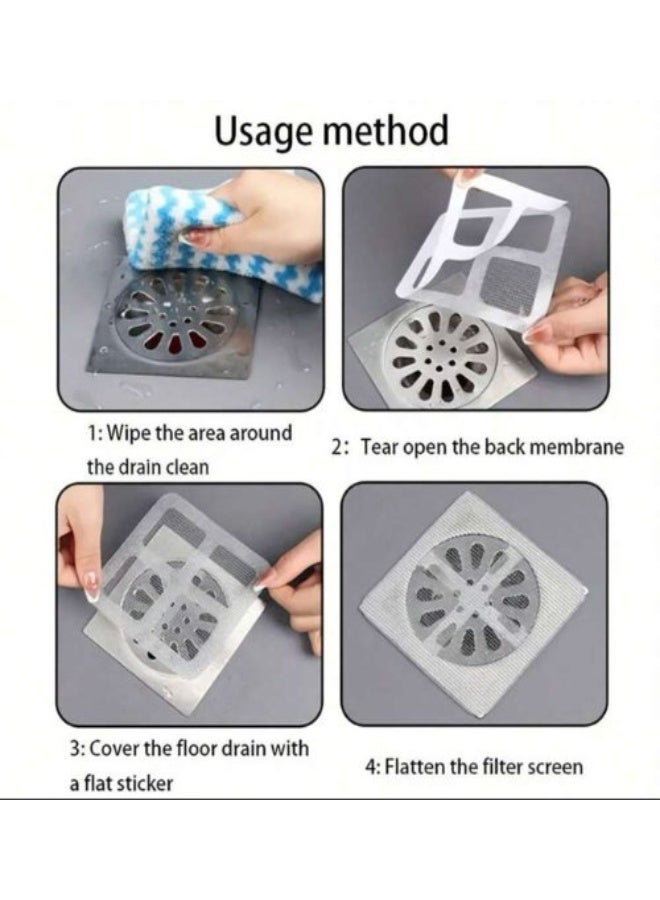 Usage method

1: Wipe the area around the drain clean

2: Tear open the back membrane

3: Cover the floor drain with a flat sticker

4: Flatten the filter screen