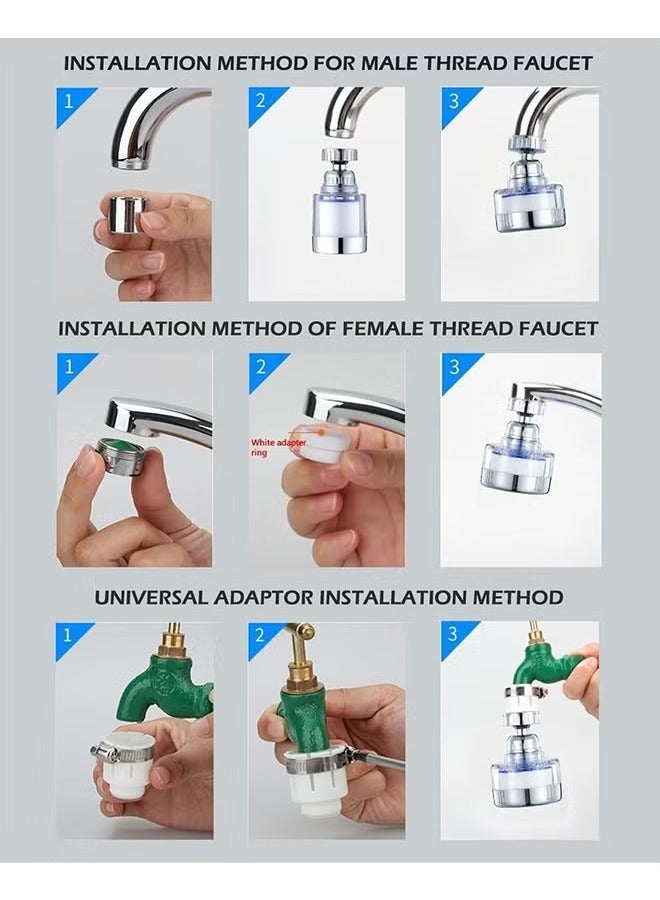 INSTALLATION METHOD FOR MALE THREAD FAUCET

1

2

3

INSTALLATION METHOD OF FEMALE THREAD FAUCET

1

2

White adapter ring

3

UNIVERSAL ADAPTOR INSTALLATION METHOD

1

2

3