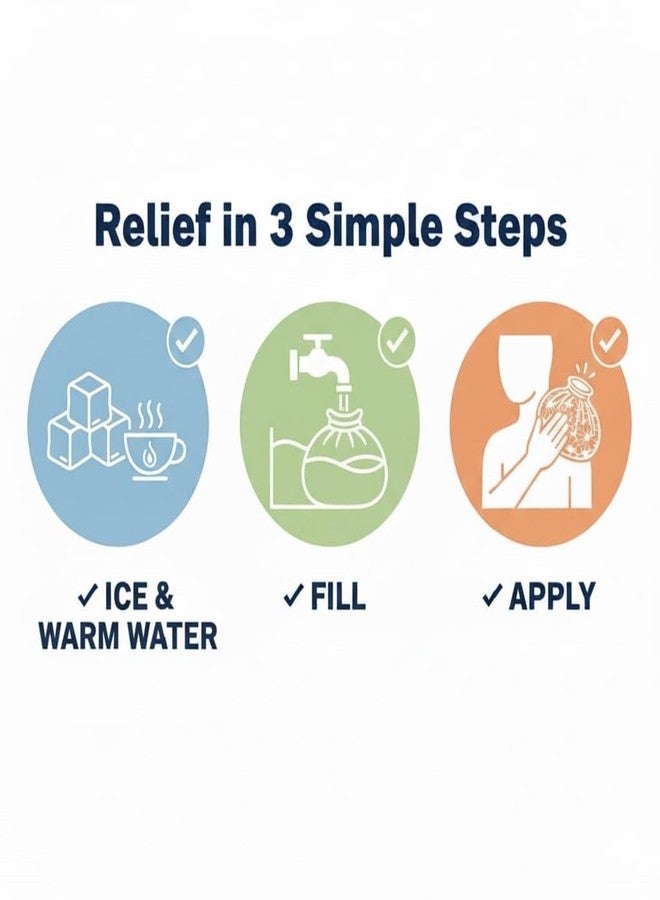 Relief in 3 Simple Steps

✓ ICE & WARM WATER

✓ FILL

✓ APPLY