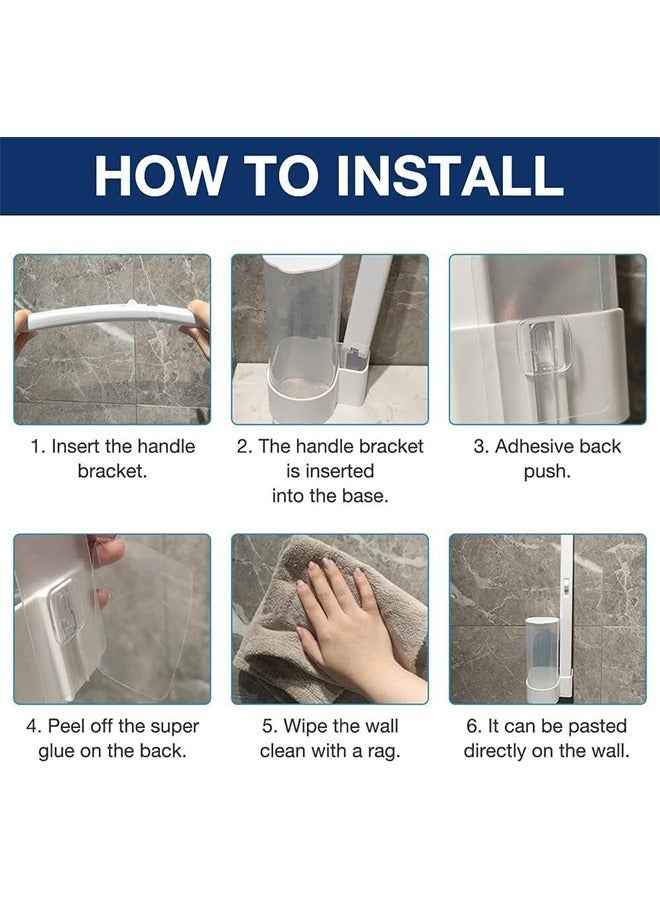 HOW TO INSTALL

1. Insert the handle bracket.

2. The handle bracket is inserted into the base.

3. Adhesive back push.

4. Peel off the super glue on the back.

5. Wipe the wall clean with a rag.

6. It can be pasted directly on the wall.