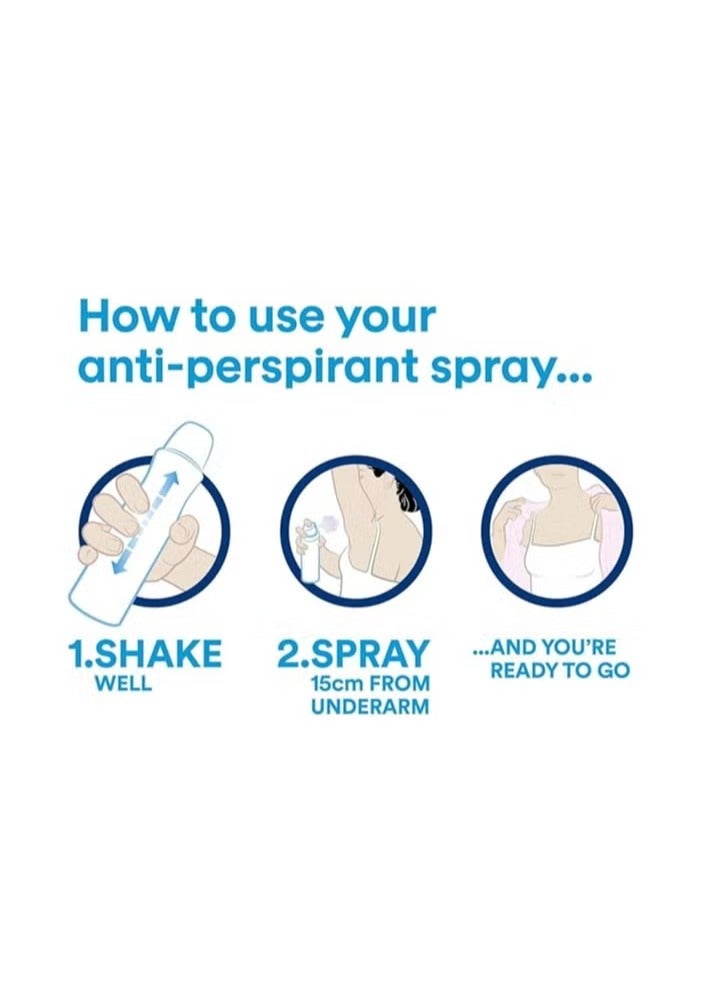 How to use your anti-perspirant spray...

1.SHAKE
WELL

2.SPRAY
15cm FROM UNDERARM

...AND YOU'RE READY TO GO