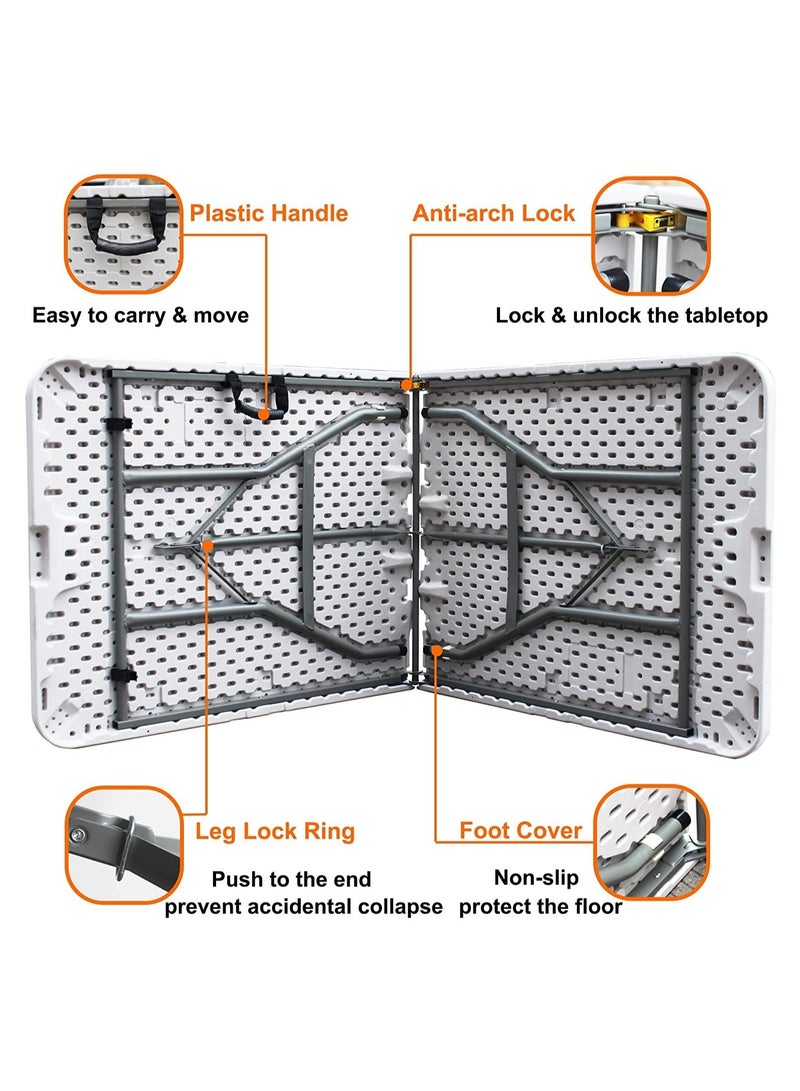 Plastic Handle

Easy to carry & move

Anti-arch Lock

Lock & unlock the tabletop

Leg Lock Ring

Push to the end
prevent accidental collapse

Foot Cover

Non-slip
protect the floor