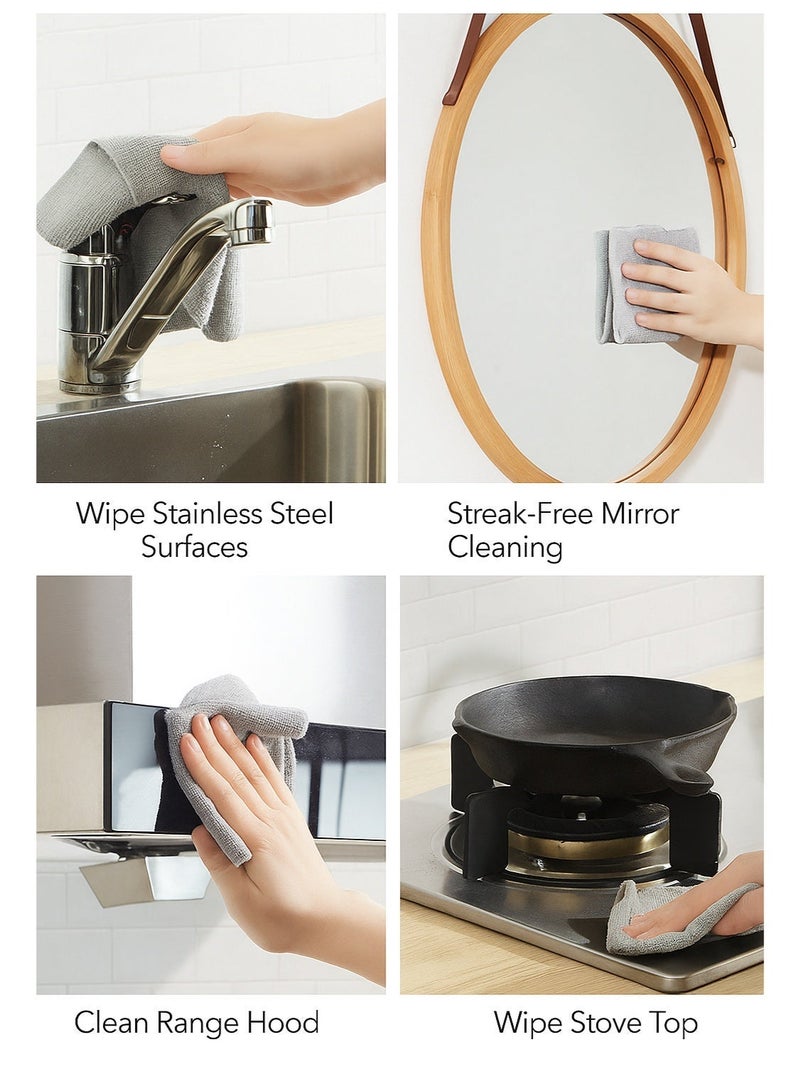 Wipe Stainless Steel Surfaces

Streak-Free Mirror Cleaning

Clean Range Hood

Wipe Stove Top