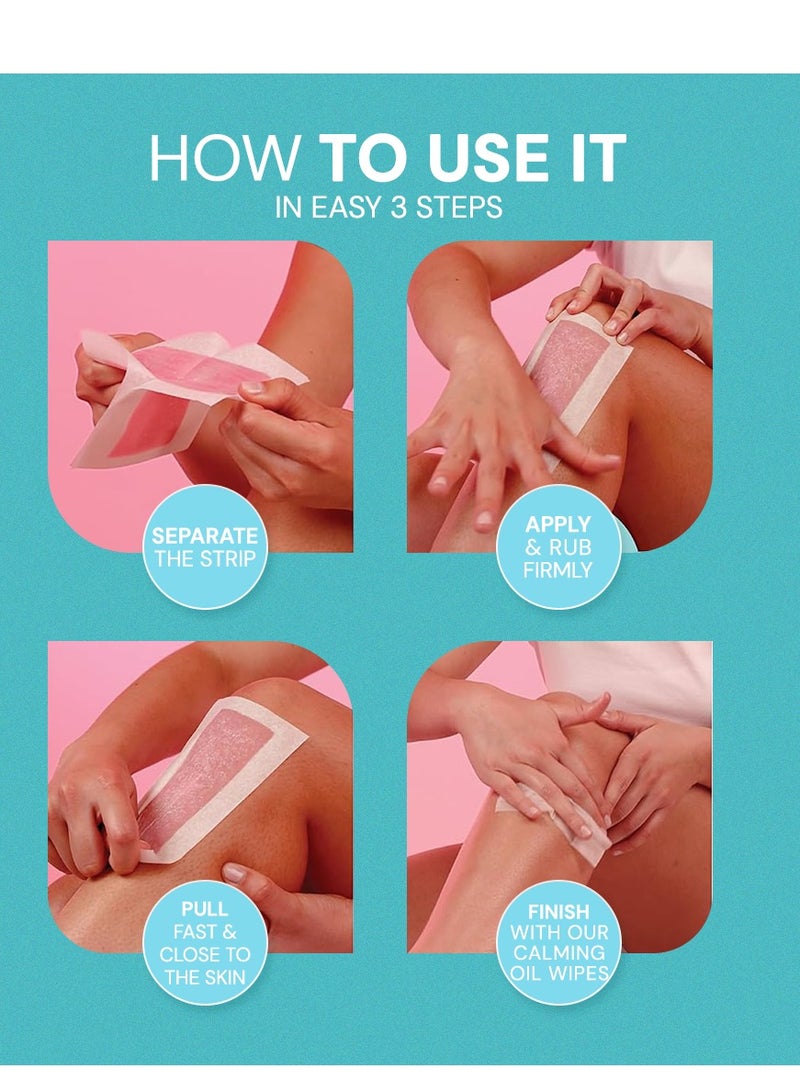 HOW TO USE IT
IN EASY 3 STEPS

SEPARATE THE STRIP

APPLY & RUB FIRMLY

PULL FAST & CLOSE TO THE SKIN

FINISH WITH OUR CALMING OIL WIPES