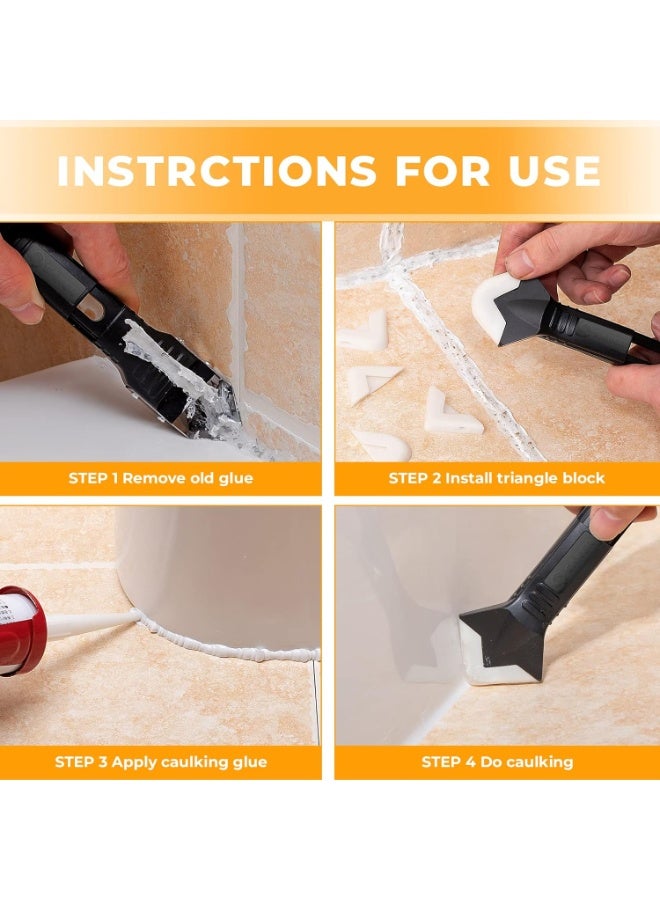 INSTRCTIONS FOR USE

STEP 1 Remove old glue

STEP 2 Install triangle block

STEP 3 Apply caulking glue

STEP 4 Do caulking