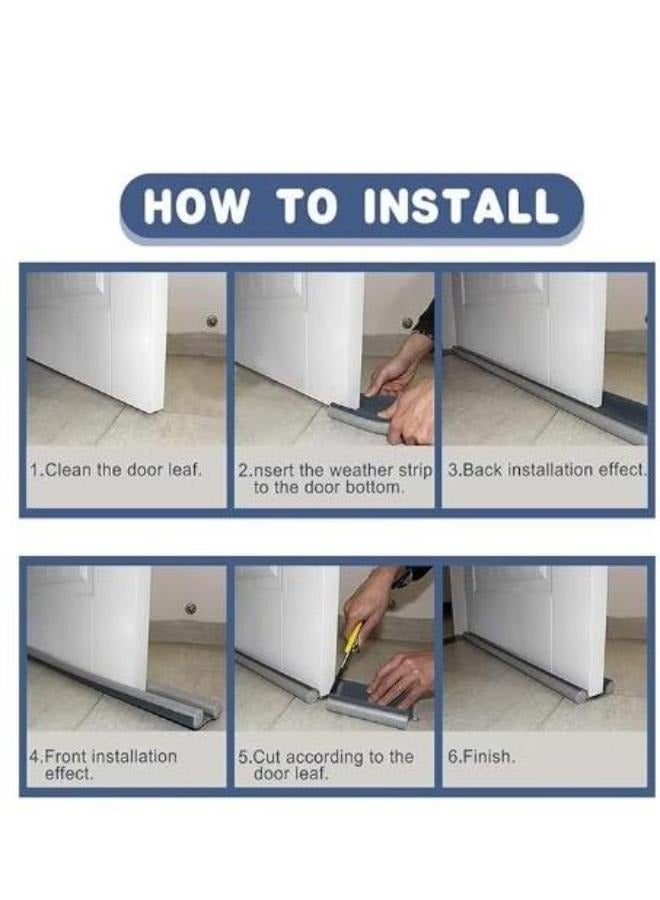 HOW TO INSTALL

1.Clean the door leaf.

2.nsert the weather strip to the door bottom.

3.Back installation effect.

4.Front installation effect.

5.Cut according to the door leaf.

6.Finish.