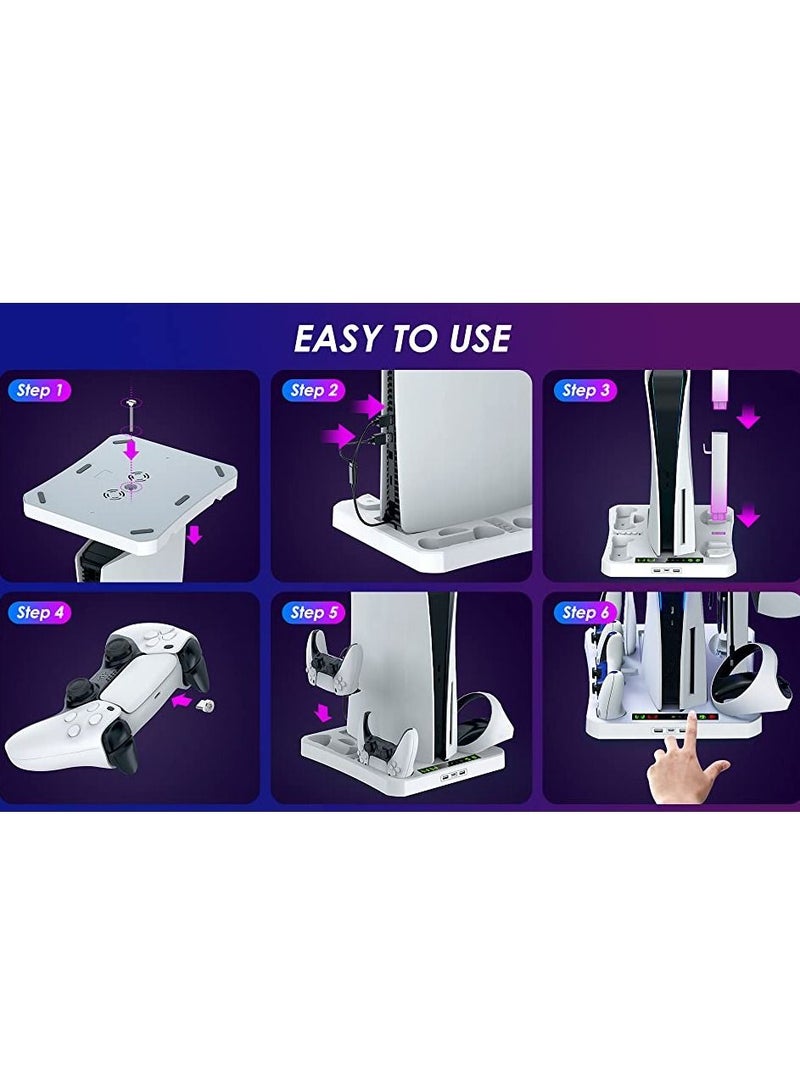 EASY TO USE

Step 1

Step 2

Step 3

Step 4

Step 5

Step 6