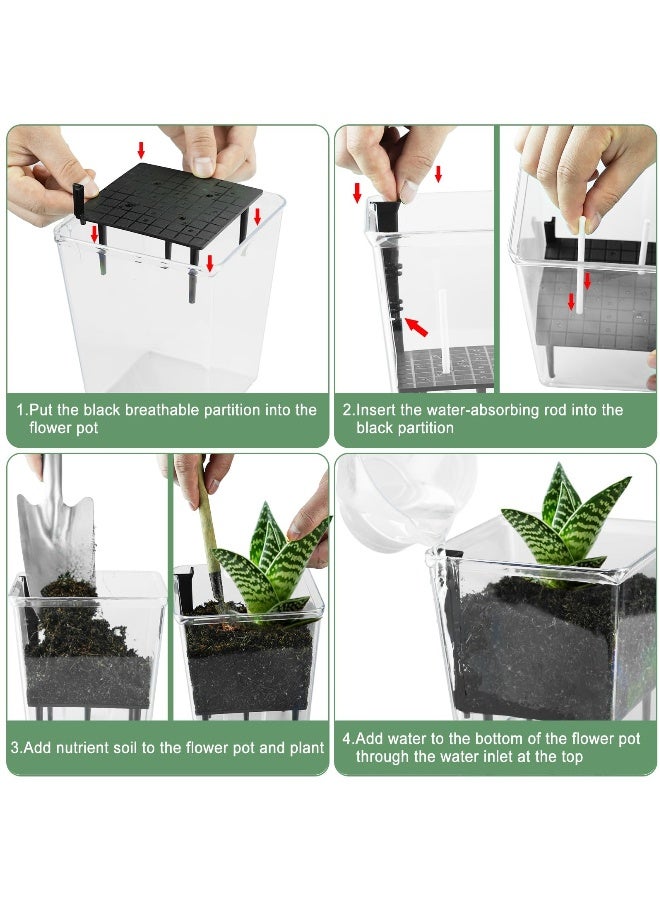 1.Put the black breathable partition into the flower pot

2.Insert the water-absorbing rod into the black partition

3.Add nutrient soil to the flower pot and plant

4.Add water to the bottom of the flower pot through the water inlet at the top