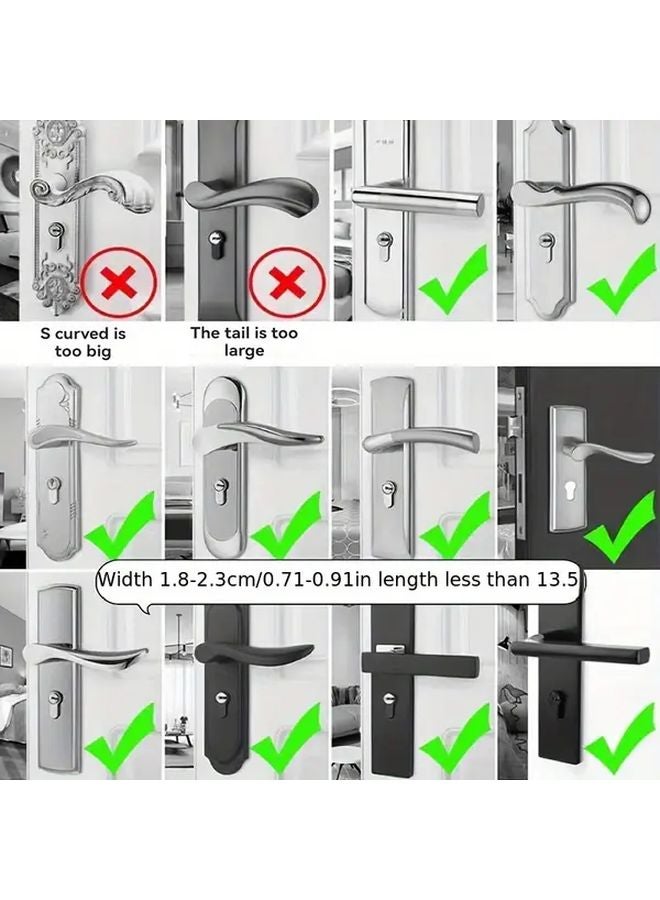 S curved is too big

The tail is too large

Width 1.8-2.3cm/0.71-0.91in length less than 13.5