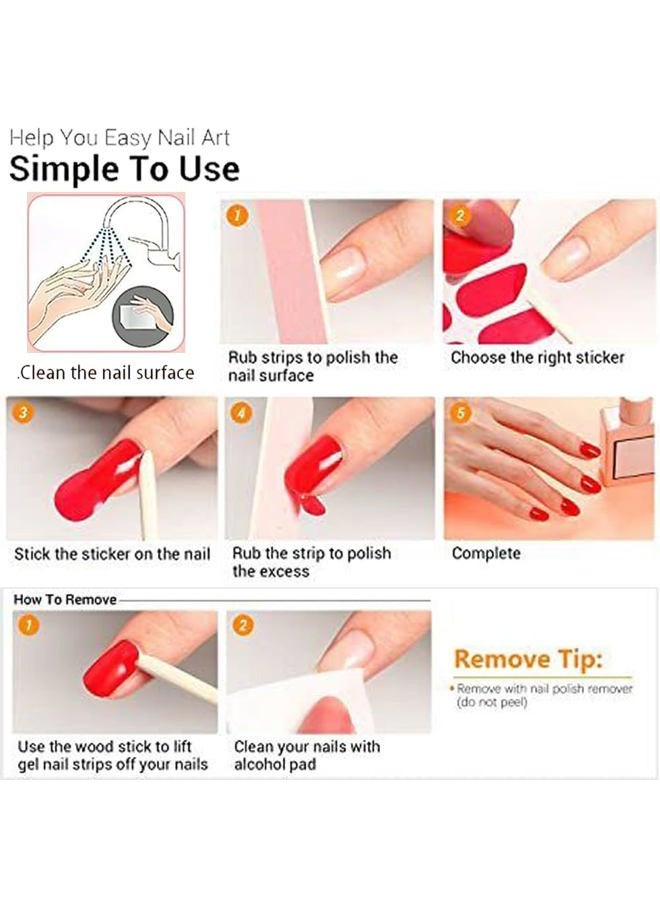 Help You Easy Nail Art
Simple To Use

.Clean the nail surface

1
Rub strips to polish the nail surface

2
Choose the right sticker

3
Stick the sticker on the nail

4
Rub the strip to polish the excess

5
Complete

How To Remove

1
Use the wood stick to lift gel nail strips off your nails

2
Clean your nails with alcohol pad

Remove Tip:
• Remove with nail polish remover (do not peel)