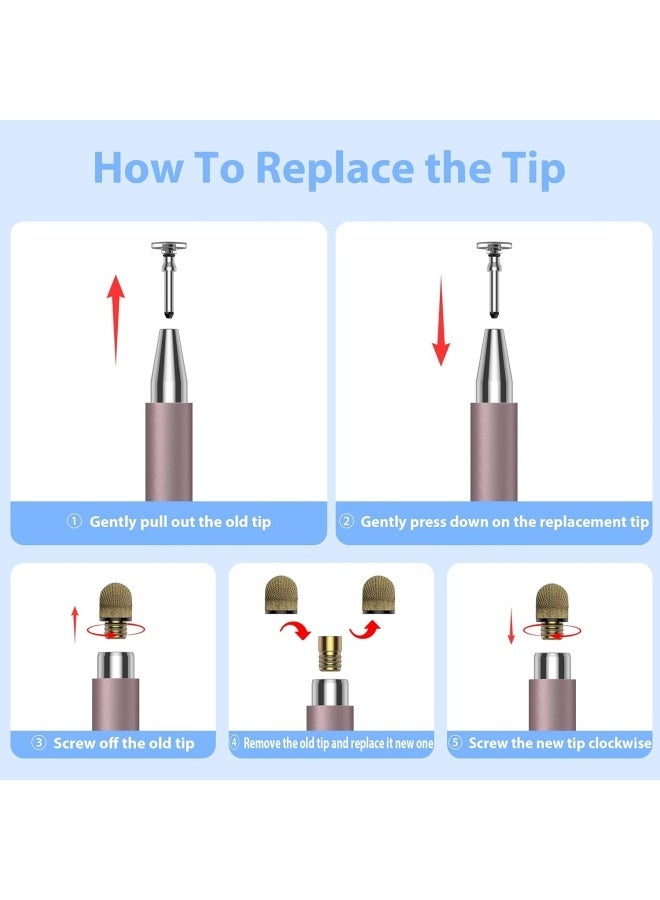 How To Replace the Tip

① Gently pull out the old tip

② Gently press down on the replacement tip

③ Screw off the old tip

④ Remove the old tip and replace it new one

⑤ Screw the new tip clockwise