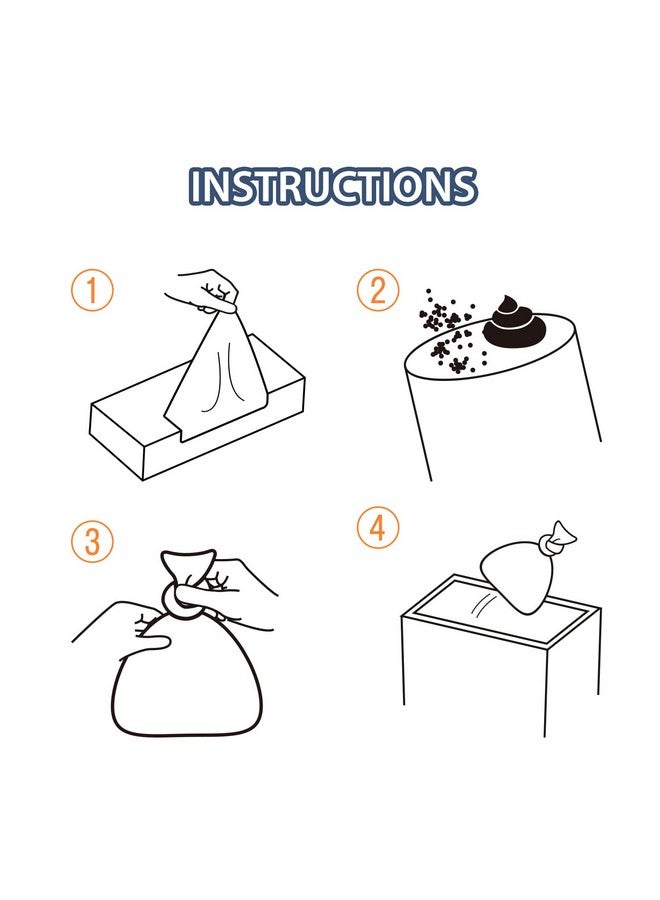 INSTRUCTIONS

1

2

3

4