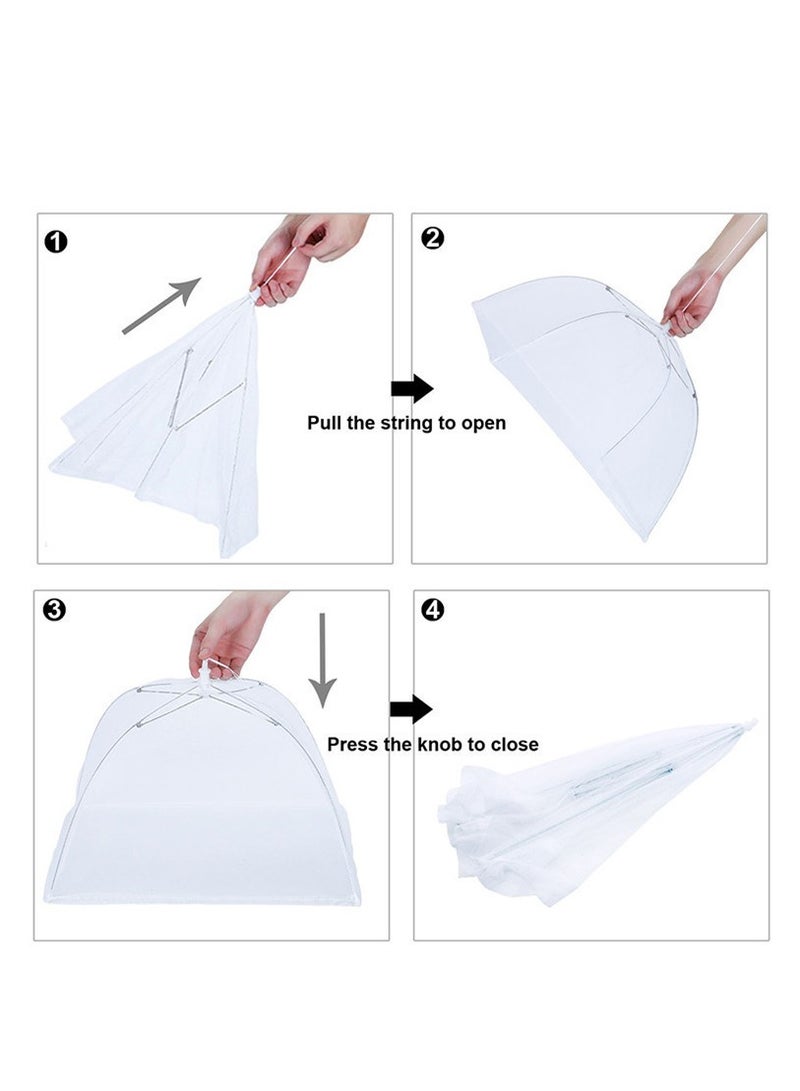 ❶

❷

Pull the string to open

❸

❹

Press the knob to close