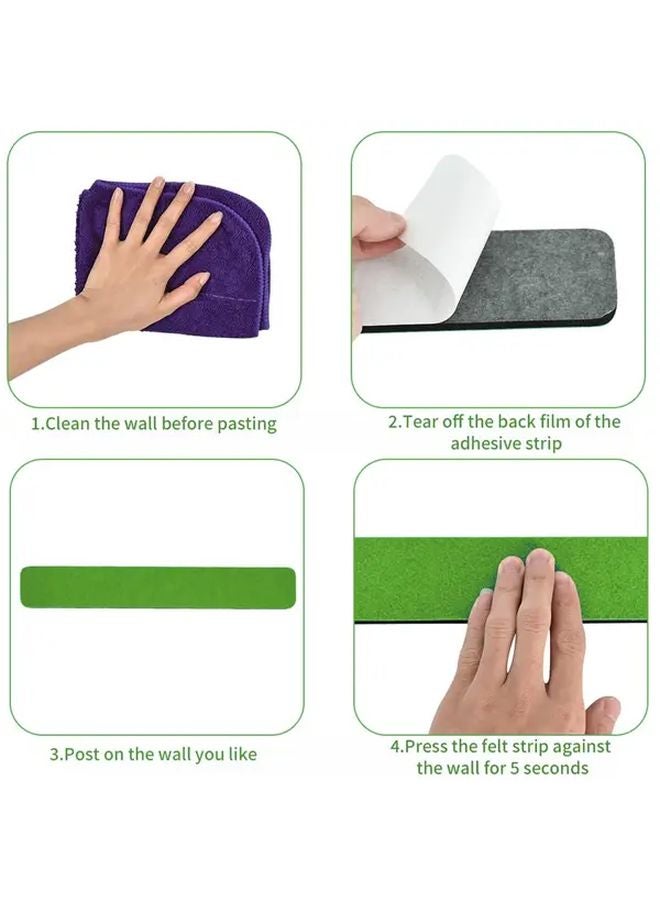 1.Clean the wall before pasting

2.Tear off the back film of the adhesive strip

3.Post on the wall you like

4.Press the felt strip against the wall for 5 seconds