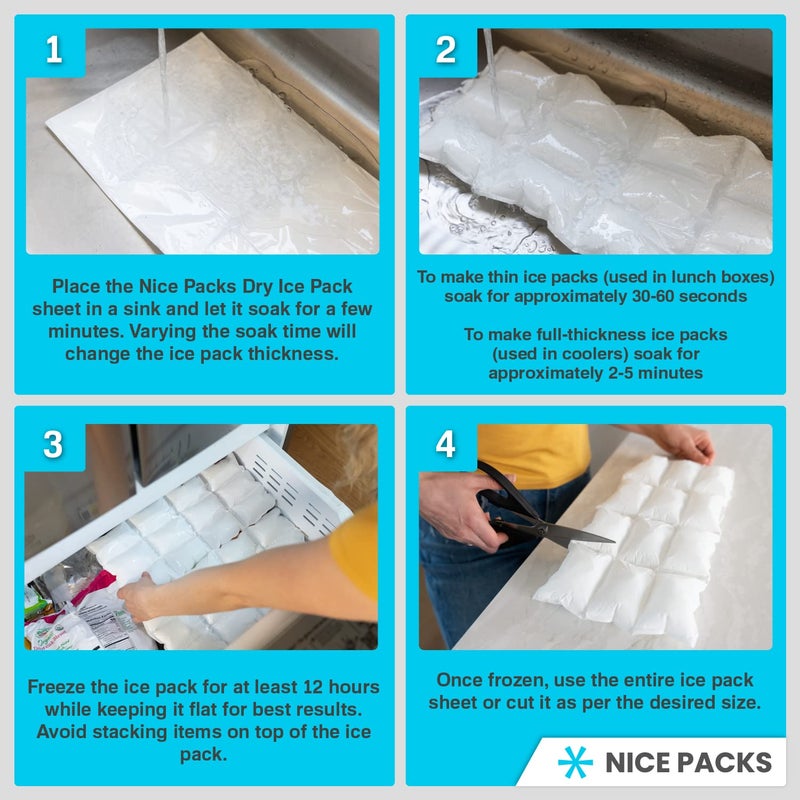 1

Place the Nice Packs Dry Ice Pack sheet in a sink and let it soak for a few minutes. Varying the soak time will change the ice pack thickness.

2

To make thin ice packs (used in lunch boxes) soak for approximately 30-60 seconds

To make full-thickness ice packs (used in coolers) soak for approximately 2-5 minutes

3

Freeze the ice pack for at least 12 hours while keeping it flat for best results. Avoid stacking items on top of the ice pack.

4

Once frozen, use the entire ice pack sheet or cut it as per the desired size.

NICE PACKS