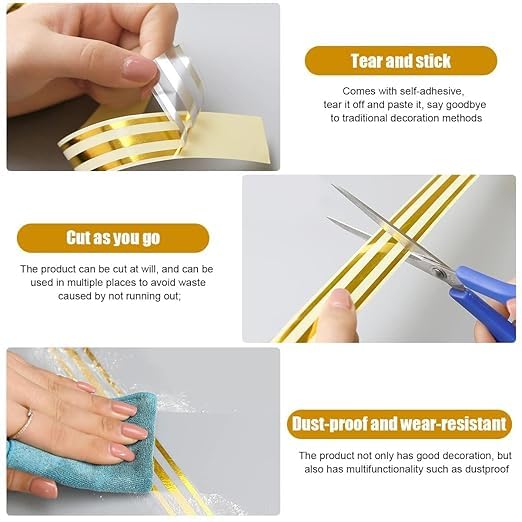 Tear and stick

Comes with self-adhesive, tear it off and paste it, say goodbye to traditional decoration methods

Cut as you go

The product can be cut at will, and can be used in multiple places to avoid waste caused by not running out;

Dust-proof and wear-resistant

The product not only has good decoration, but also has multifunctionality such as dustproof