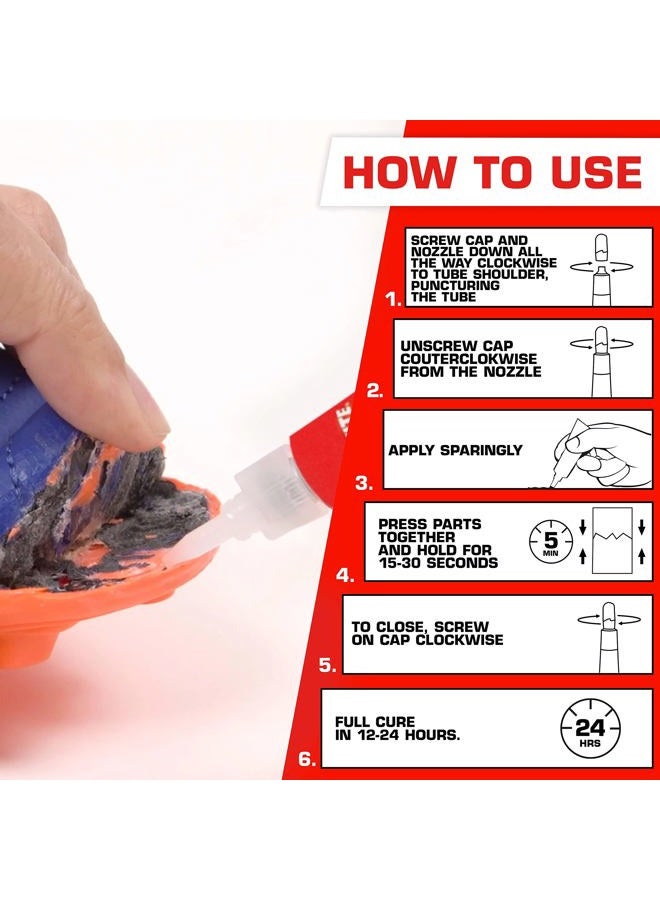 HOW TO USE

1. SCREW CAP AND NOZZLE DOWN ALL THE WAY CLOCKWISE TO TUBE SHOULDER, PUNCTURING THE TUBE

2. UNSCREW CAP COUTERCLOKWISE FROM THE NOZZLE

3. APPLY SPARINGLY

4. PRESS PARTS TOGETHER AND HOLD FOR 15-30 SECONDS

5 MIN

5. TO CLOSE, SCREW ON CAP CLOCKWISE

6. FULL CURE IN 12-24 HOURS.

24 HRS