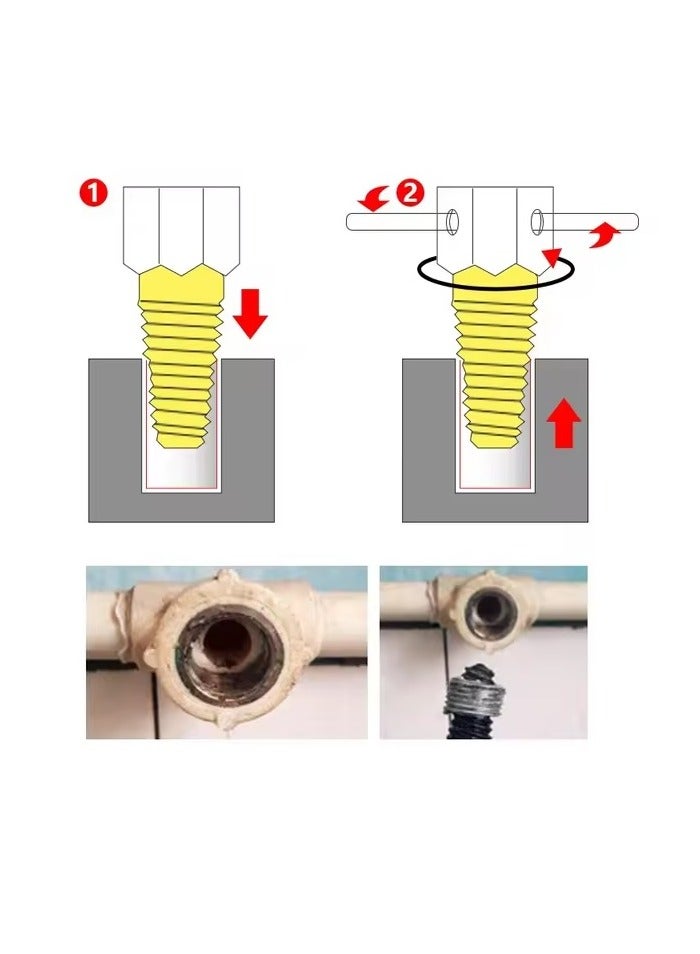 1

2