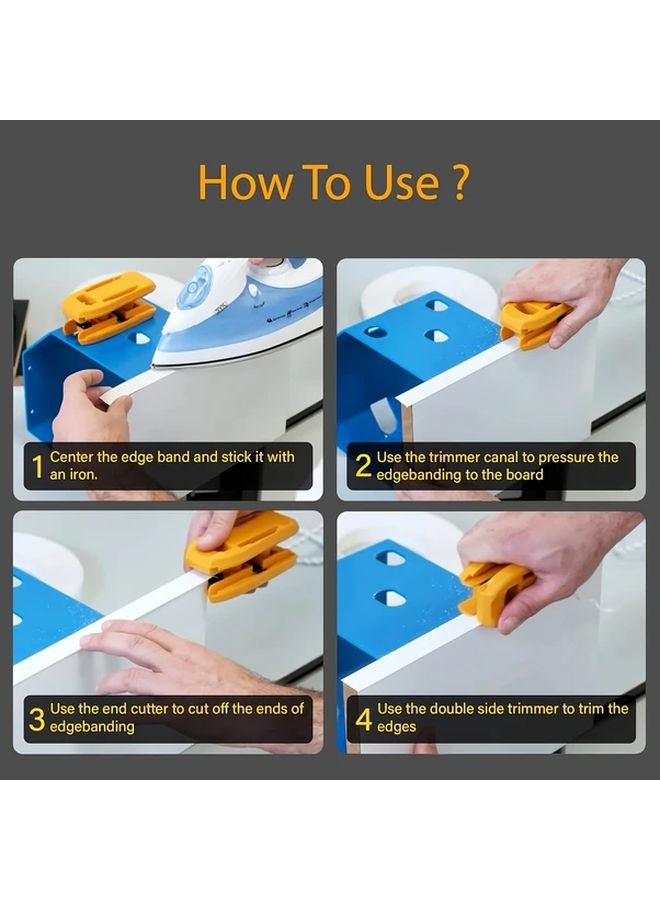 How To Use ?

1 Center the edge band and stick it with an iron.

2 Use the trimmer canal to pressure the edgebanding to the board

3 Use the end cutter to cut off the ends of edgebanding

4 Use the double side trimmer to trim the edges