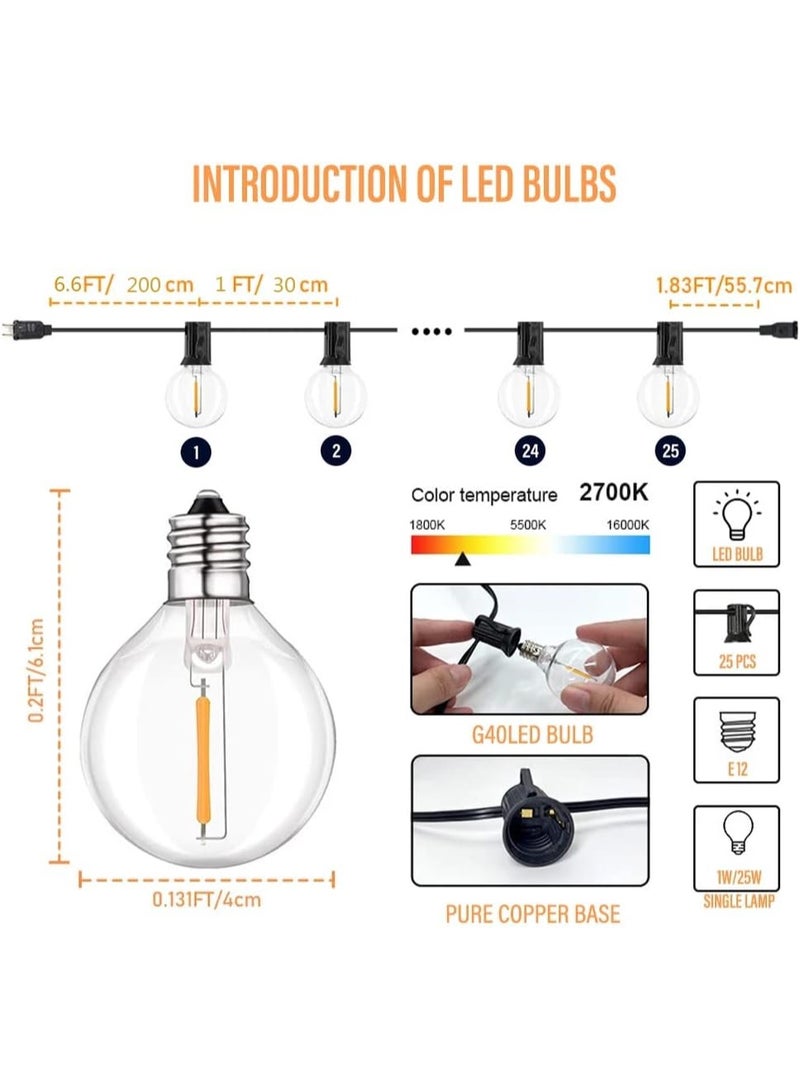 INTRODUCTION OF LED BULBS

6.6FT/ 200 cm

1 FT/ 30 cm

1.83FT/55.7cm

1

2

24

25

0.2FT/6.1cm

0.131FT/4cm

Color temperature 2700K

1800K 5500K 16000K

G40LED BULB

PURE COPPER BASE

LED BULB

25 PCS

E12

1W/25W SINGLE LAMP