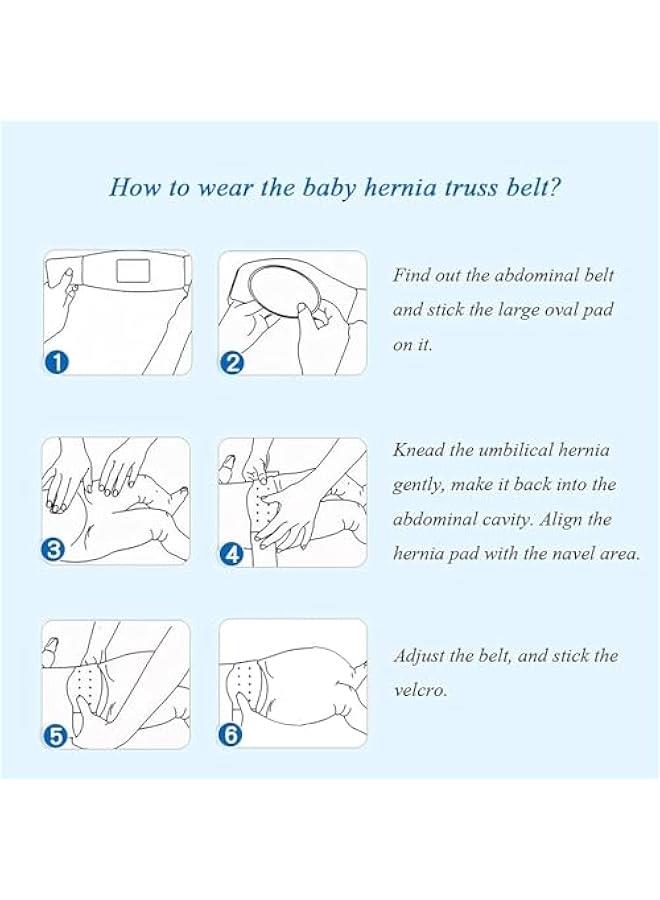 How to wear the baby hernia truss belt?

1

2

Find out the abdominal belt and stick the large oval pad on it.

3

4

Knead the umbilical hernia gently, make it back into the abdominal cavity. Align the hernia pad with the navel area.

5

6

Adjust the belt, and stick the velcro.