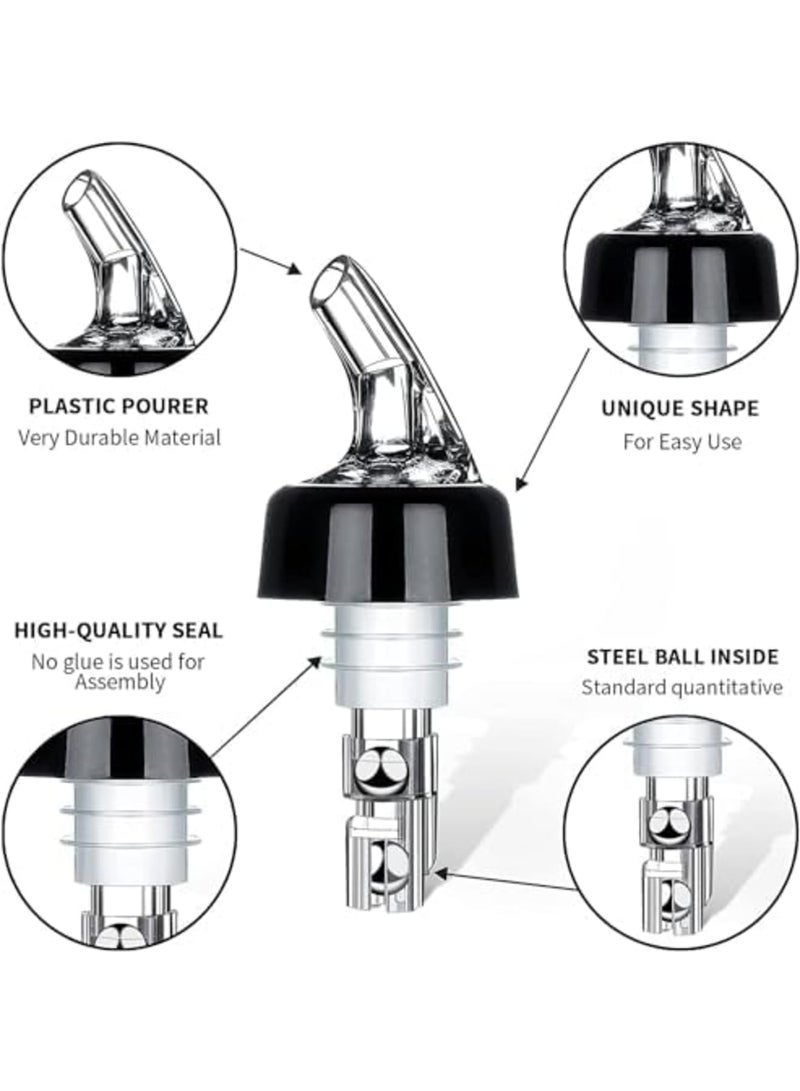 PLASTIC POURER
Very Durable Material

UNIQUE SHAPE
For Easy Use

HIGH-QUALITY SEAL
No glue is used for Assembly

STEEL BALL INSIDE
Standard quantitative