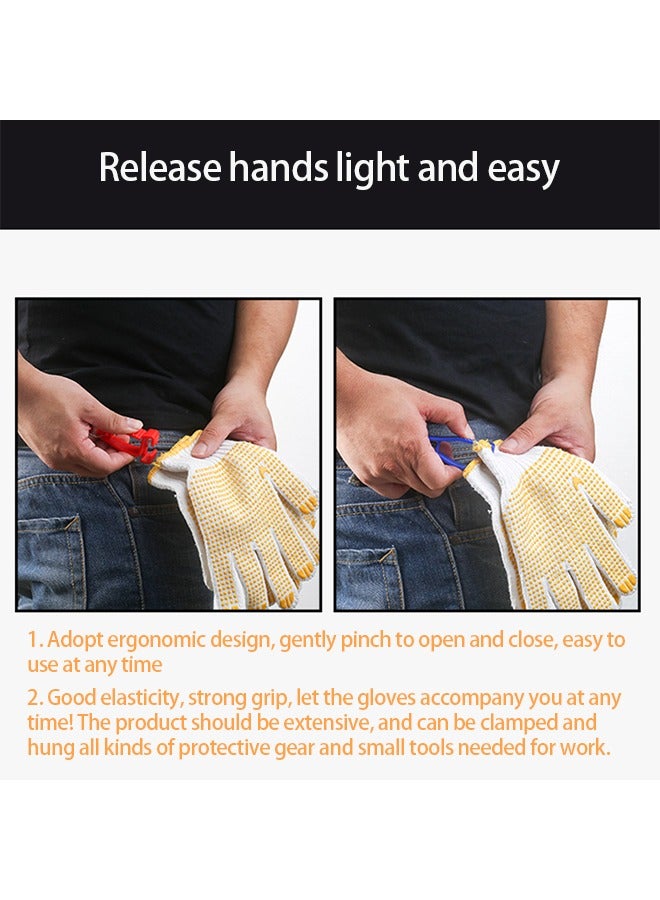 Release hands light and easy

1. Adopt ergonomic design, gently pinch to open and close, easy to use at any time

2. Good elasticity, strong grip, let the gloves accompany you at any time! The product should be extensive, and can be clamped and hung all kinds of protective gear and small tools needed for work.