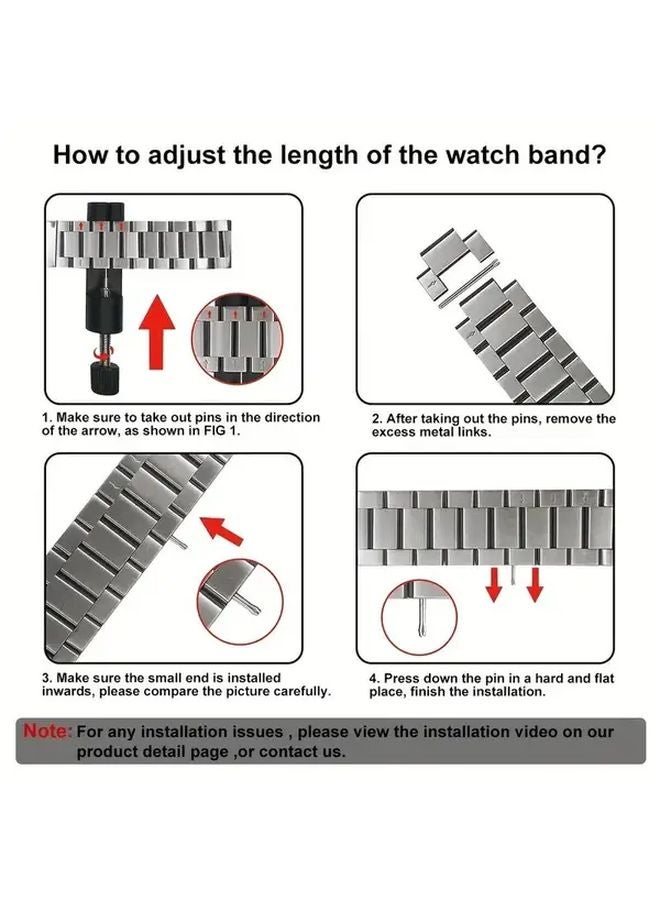 How to adjust the length of the watch band?

1. Make sure to take out pins in the direction of the arrow, as shown in FIG 1.

2. After taking out the pins, remove the excess metal links.

3. Make sure the small end is installed inwards, please compare the picture carefully.

4. Press down the pin in a hard and flat place, finish the installation.

Note: For any installation issues , please view the installation video on our product detail page ,or contact us.