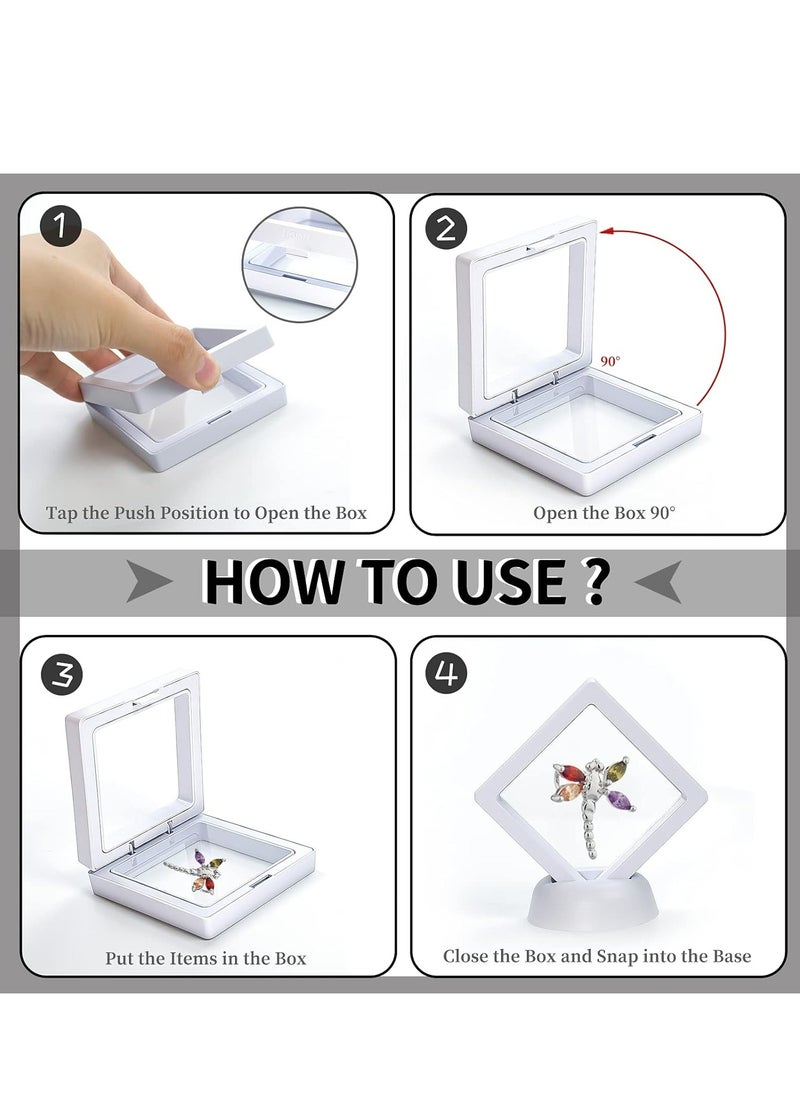 1

Tap the Push Position to Open the Box

2

90°

Open the Box 90°

HOW TO USE ?

3

Put the Items in the Box

4

Close the Box and Snap into the Base