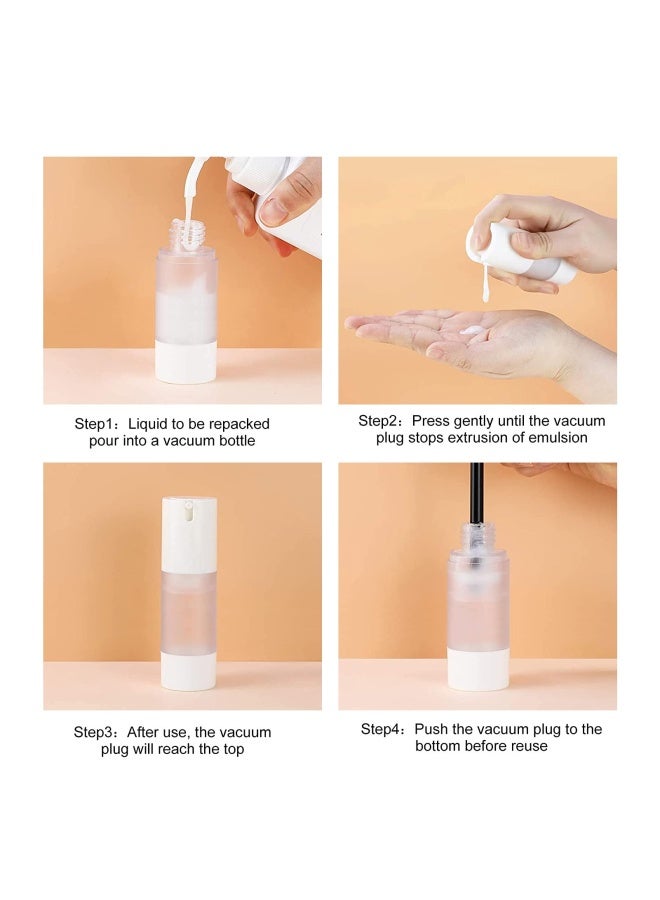 Step1：Liquid to be repacked pour into a vacuum bottle

Step2：Press gently until the vacuum plug stops extrusion of emulsion

Step3：After use, the vacuum plug will reach the top

Step4：Push the vacuum plug to the bottom before reuse