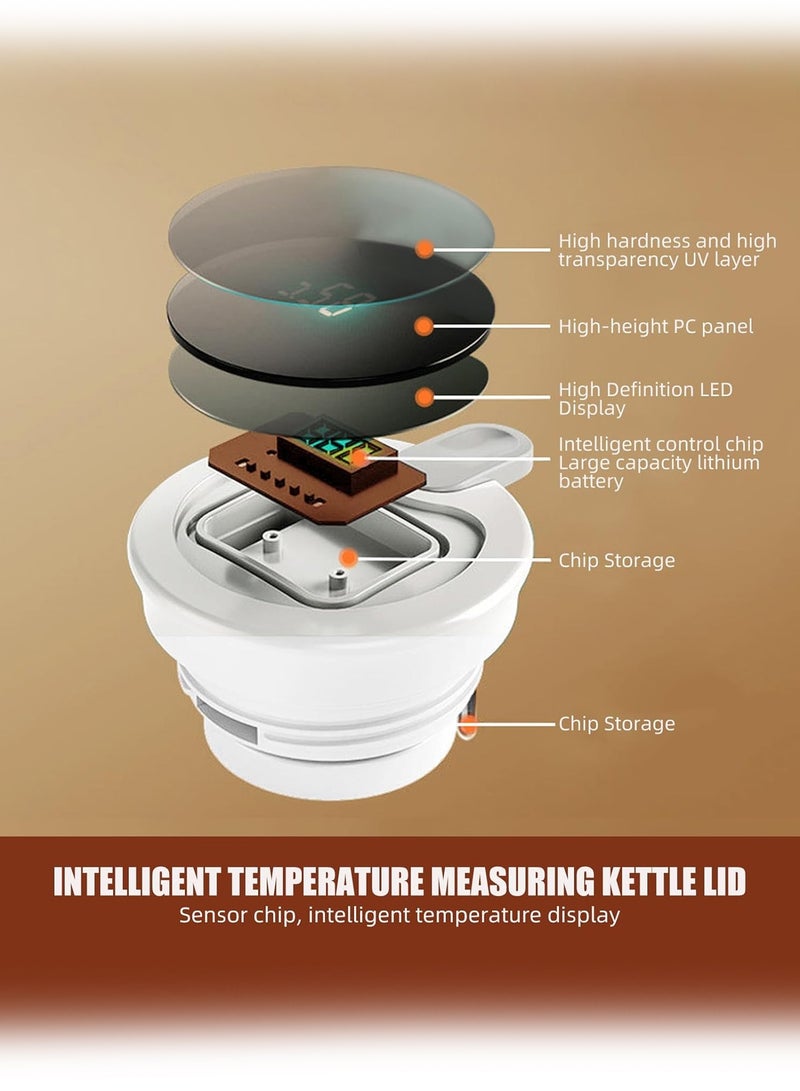 High hardness and high transparency UV layer

High-height PC panel

High Definition LED Display

Intelligent control chip
Large capacity lithium battery

Chip Storage

Chip Storage

INTELLIGENT TEMPERATURE MEASURING KETTLE LID
Sensor chip, intelligent temperature display