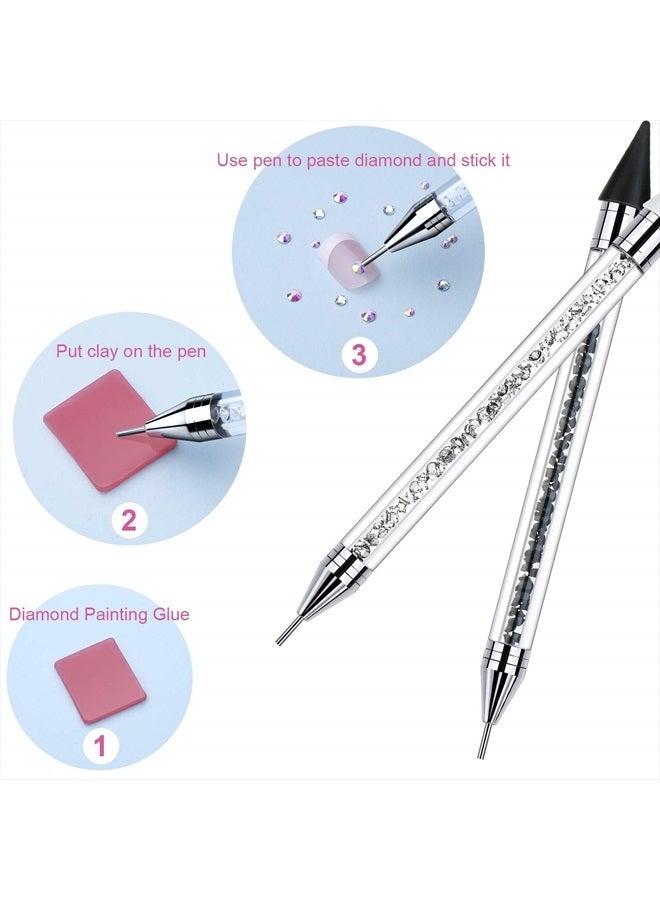 Use pen to paste diamond and stick it

3

Put clay on the pen

2

Diamond Painting Glue

1