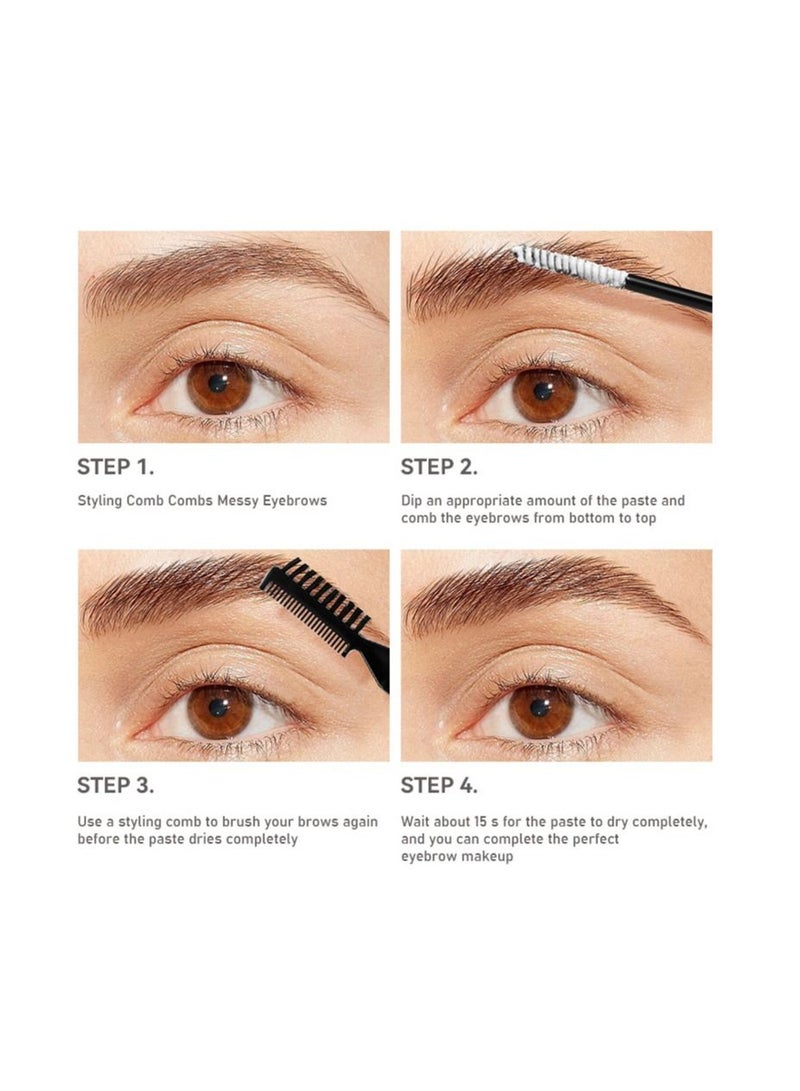 STEP 1.

Styling Comb Combs Messy Eyebrows

STEP 2.

Dip an appropriate amount of the paste and comb the eyebrows from bottom to top

STEP 3.

Use a styling comb to brush your brows again before the paste dries completely

STEP 4.

Wait about 15 s for the paste to dry completely, and you can complete the perfect eyebrow makeup