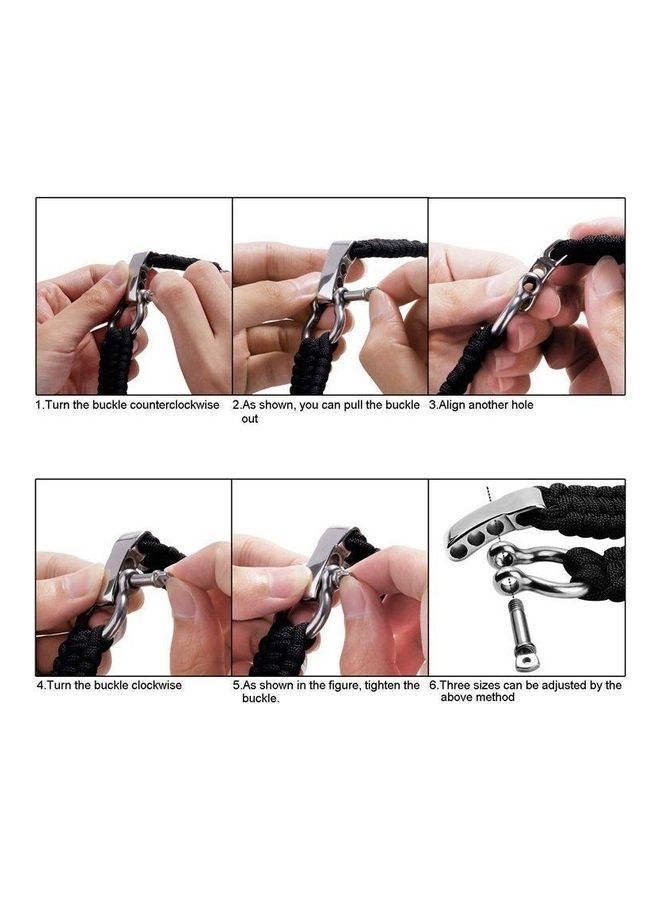 1.Turn the buckle counterclockwise

2.As shown, you can pull the buckle out

3.Align another hole

4.Turn the buckle clockwise

5.As shown in the figure, tighten the buckle.

6.Three sizes can be adjusted by the above method