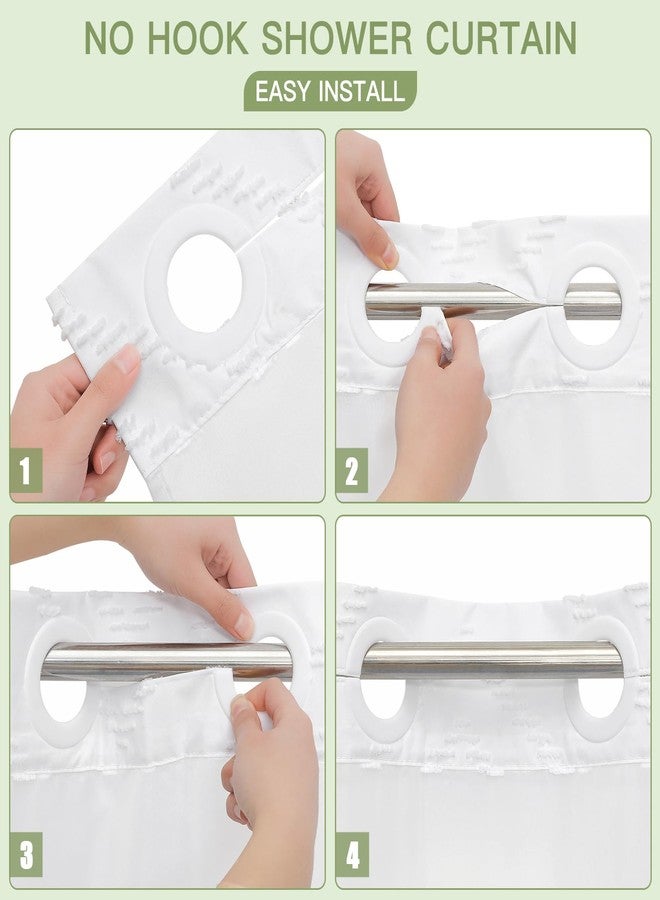 NO HOOK SHOWER CURTAIN

EASY INSTALL

1

2

3

4