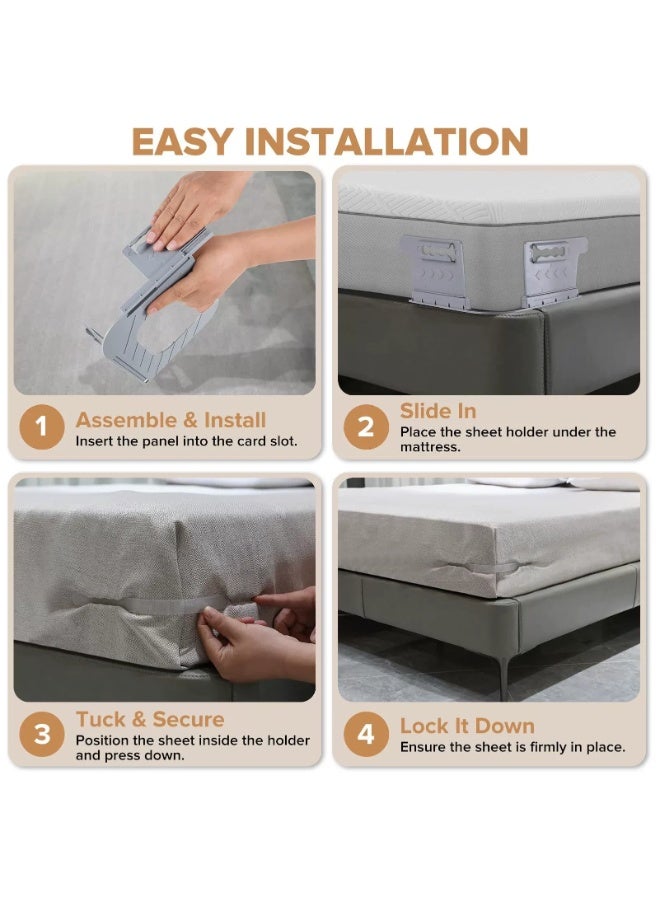 EASY INSTALLATION

1
Assemble & Install
Insert the panel into the card slot.

2
Slide In
Place the sheet holder under the mattress.

3
Tuck & Secure
Position the sheet inside the holder and press down.

4
Lock It Down
Ensure the sheet is firmly in place.